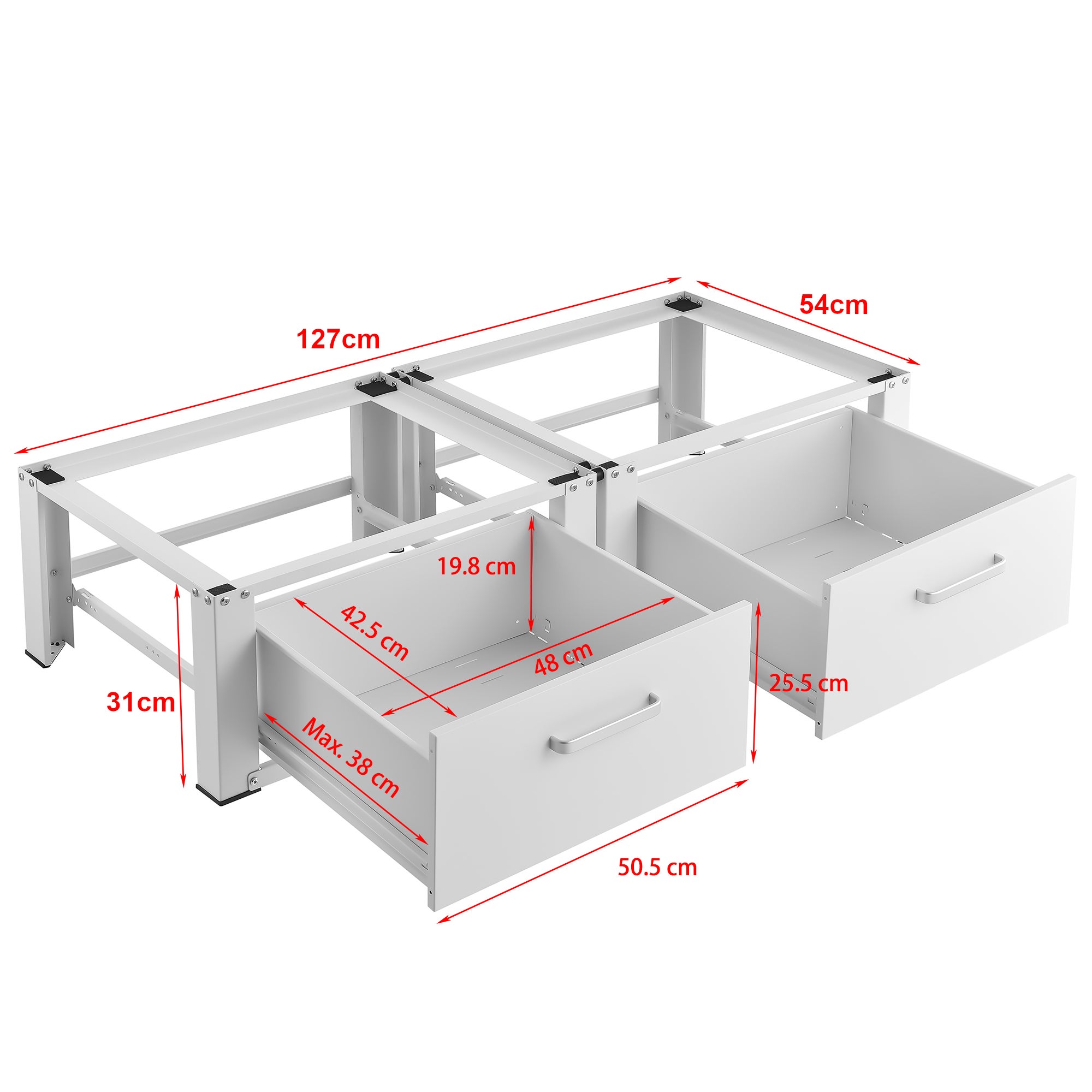 127cm

54cm

19.8 cm

42.5 cm

48 cm

31cm

25.5 cm

Max. 38 cm

50.5 cm