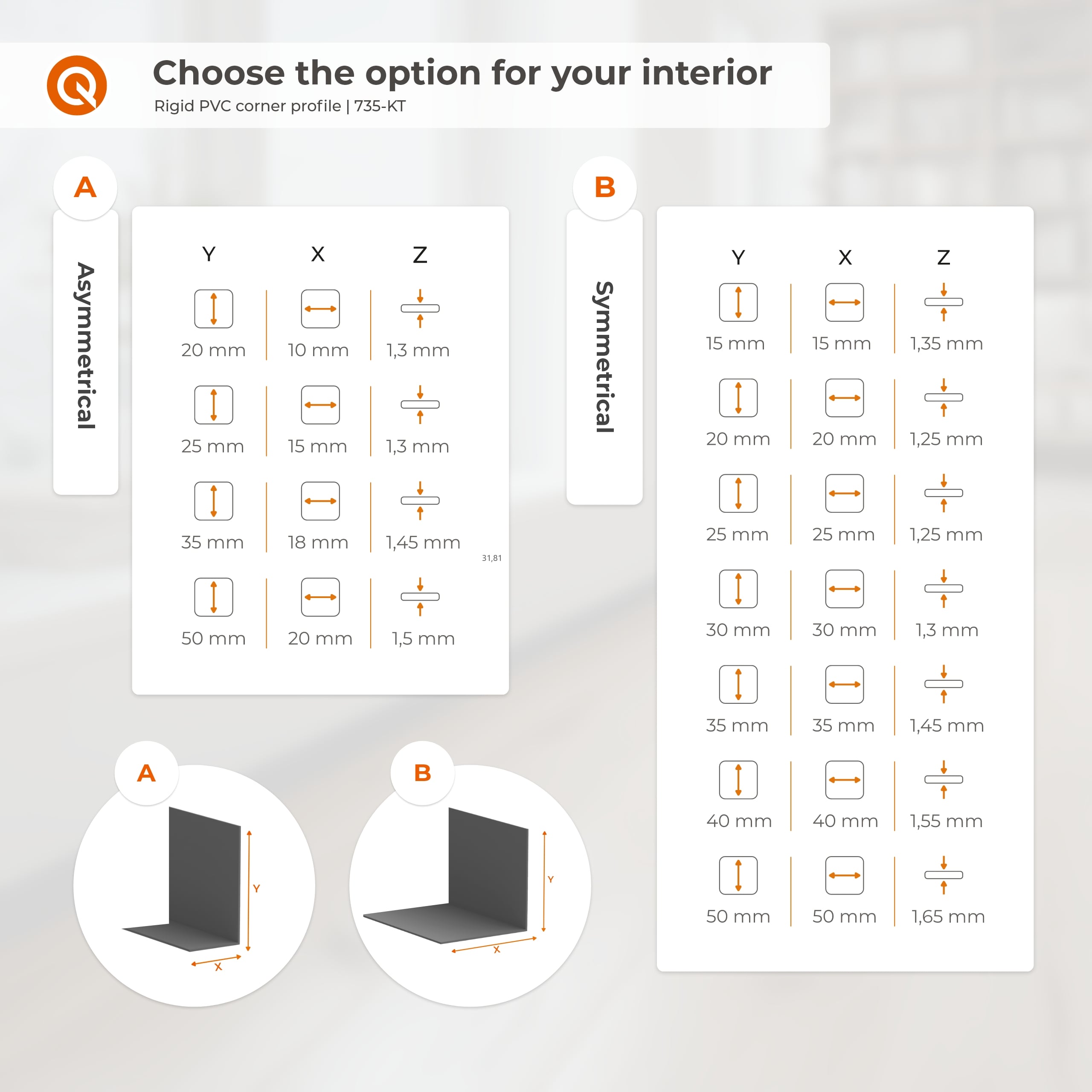 Choose the option for your interior
Rigid PVC corner profile | 735-KT

A

Asymmetrical

| Y | X | Z |
|---|---|---|
| 20 mm | 10 mm | 1,3 mm |
| 25 mm | 15 mm | 1,3 mm |
| 35 mm | 18 mm | 1,45 mm |
| 50 mm | 20 mm | 1,5 mm |

31,81

B

Symmetrical

| Y | X | Z |
|---|---|---|
| 15 mm | 15 mm | 1,35 mm |
| 20 mm | 20 mm | 1,25 mm |
| 25 mm | 25 mm | 1,25 mm |
| 30 mm | 30 mm | 1,3 mm |
| 35 mm | 35 mm | 1,45 mm |
| 40 mm | 40 mm | 1,55 mm |
| 50 mm | 50 mm | 1,65 mm |

A
Y
X

B
Y
X