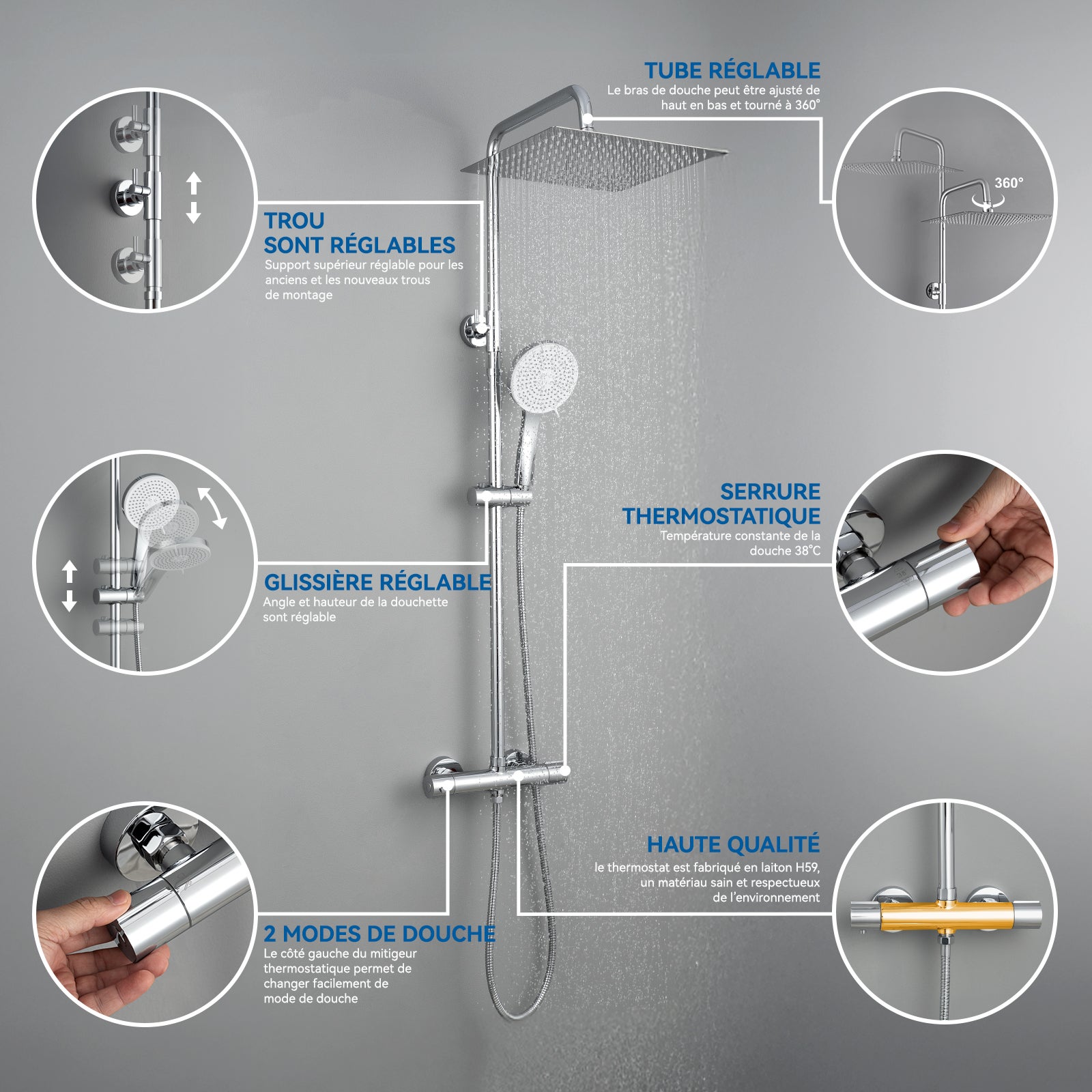 TUBE RÉGLABLE
Le bras de douche peut être ajusté de haut en bas et tourné à 360°

360°

TROU
SONT RÉGLABLES
Support supérieur réglable pour les anciens et les nouveaux trous de montage

SERRURE
THERMOSTATIQUE
Température constante de la douche 38°C

GLISSIÈRE RÉGLABLE
Angle et hauteur de la douchette sont réglable

HAUTE QUALITÉ
le thermostat est fabriqué en laiton H59, un matériau sain et respectueux de l'environnement

2 MODES DE DOUCHE
Le côté gauche du mitigeur thermostatique permet de changer facilement de mode de douche