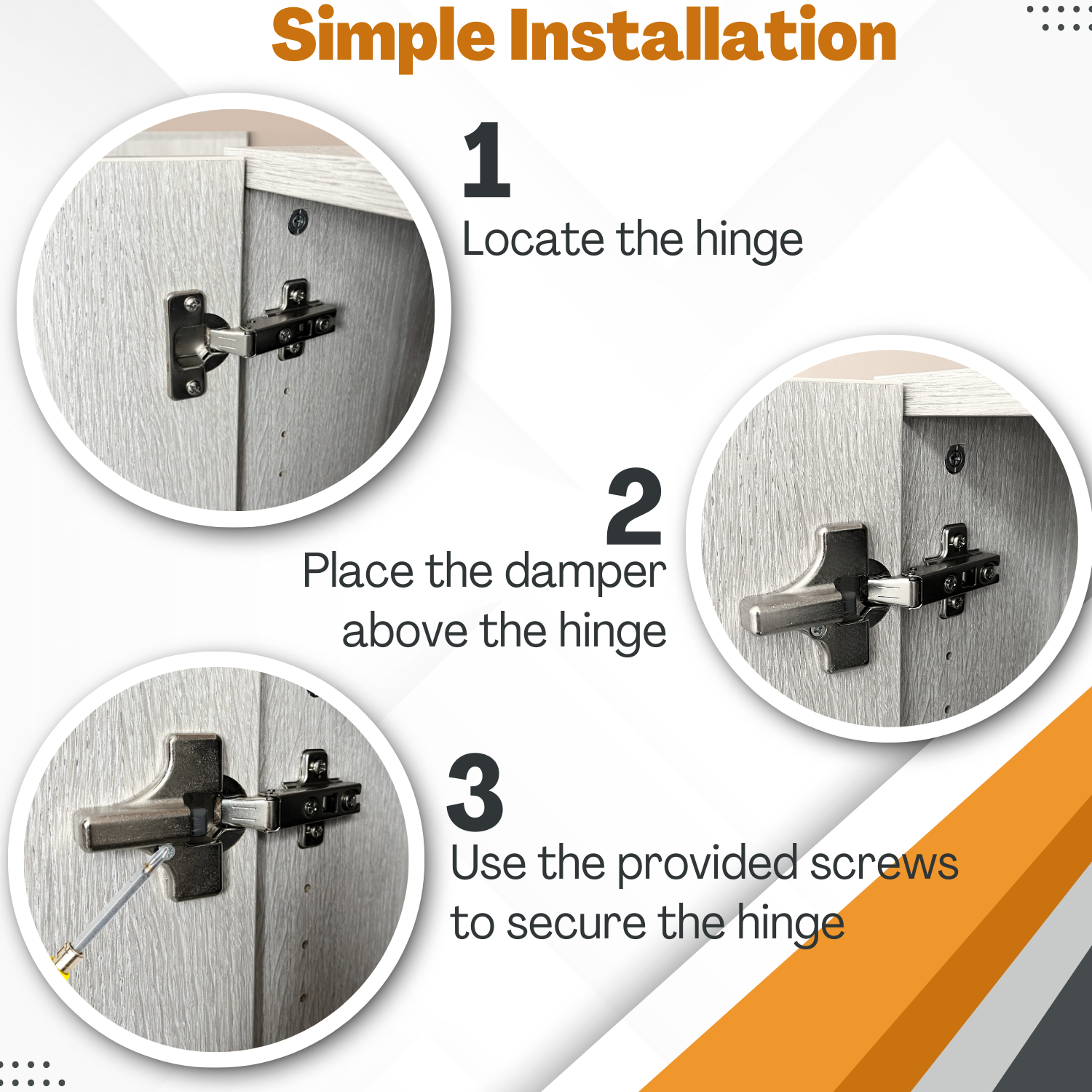 Simple Installation

1
Locate the hinge

2
Place the damper above the hinge

3
Use the provided screws to secure the hinge