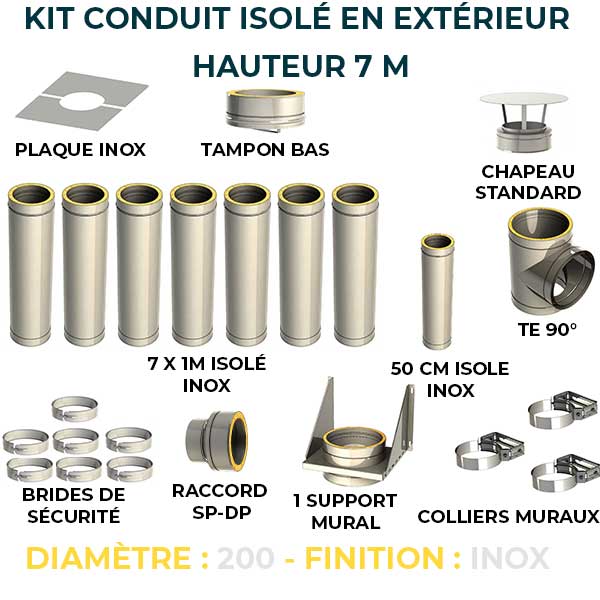 KIT CONDUIT ISOLÉ EN EXTÉRIEUR
HAUTEUR 7 M

PLAQUE INOX

TAMPON BAS

CHAPEAU STANDARD

TE 90°

7 X 1M ISOLÉ INOX

50 CM ISOLE INOX

BRIDES DE SÉCURITÉ

RACCORD SP-DP

1 SUPPORT MURAL

COLLIERS MURAUX

DIAMÈTRE : 200 - FINITION : INOX