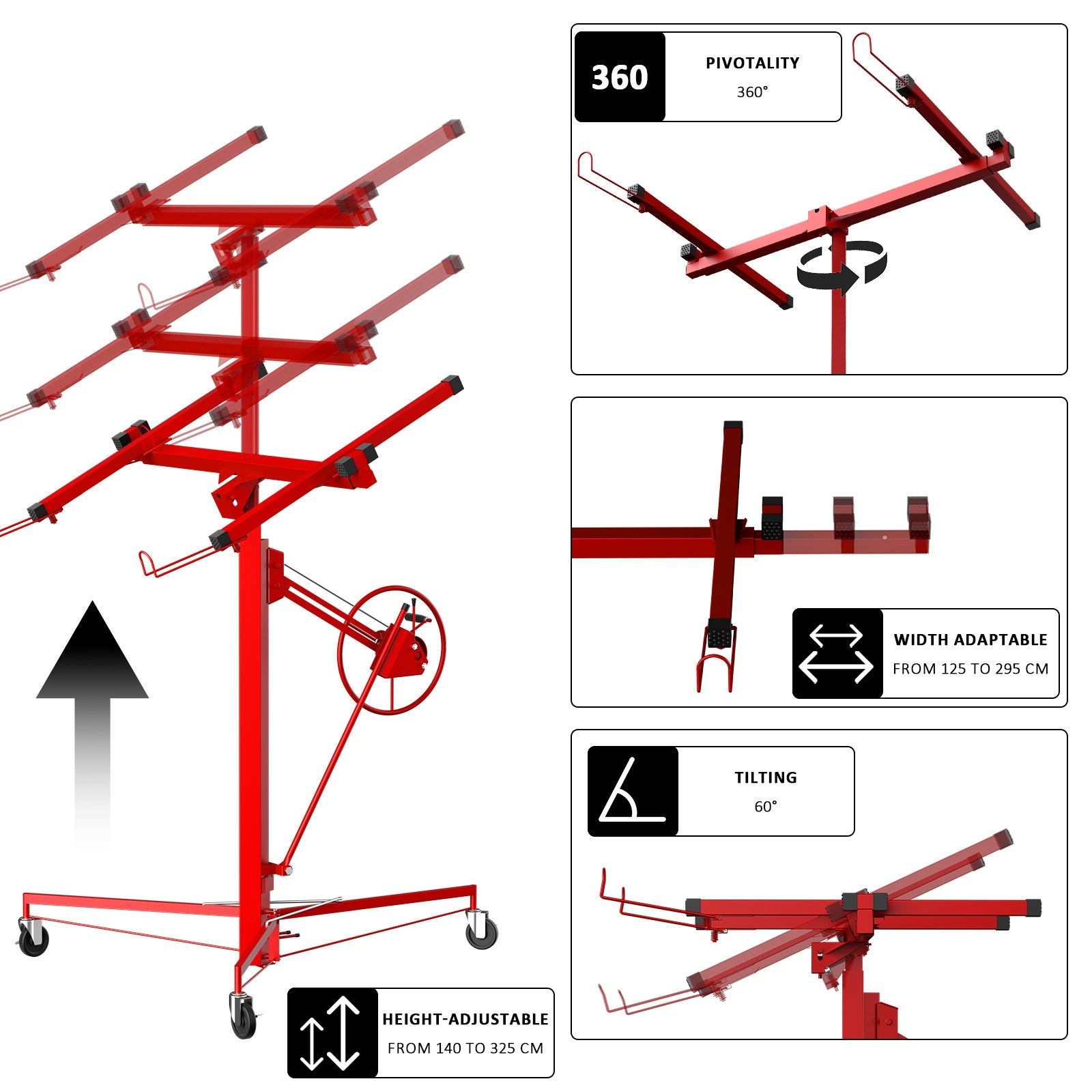 360

PIVOTALITY
360°

WIDTH ADAPTABLE
FROM 125 TO 295 CM

TILTING
60°

HEIGHT-ADJUSTABLE
FROM 140 TO 325 CM