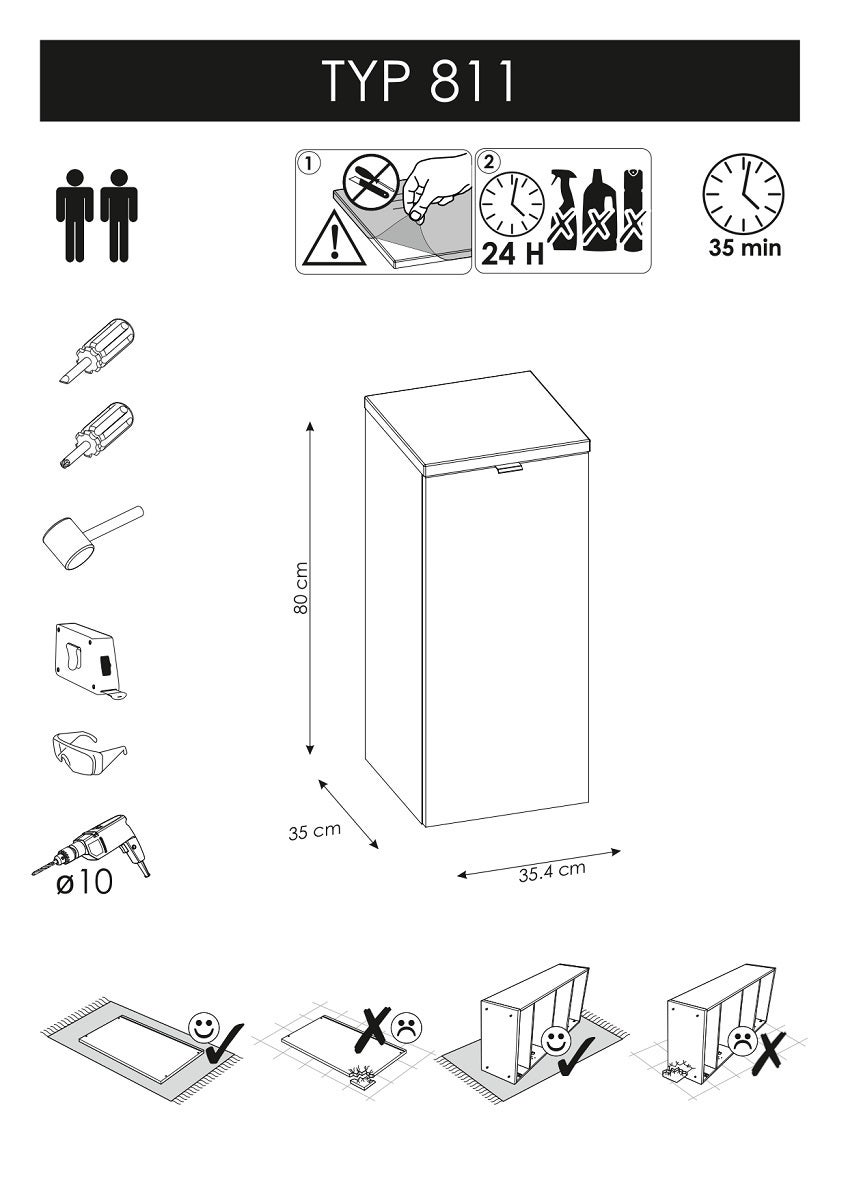 TYP 811

1

2

24 H

35 min

80 cm

35 cm

35.4 cm

ø10