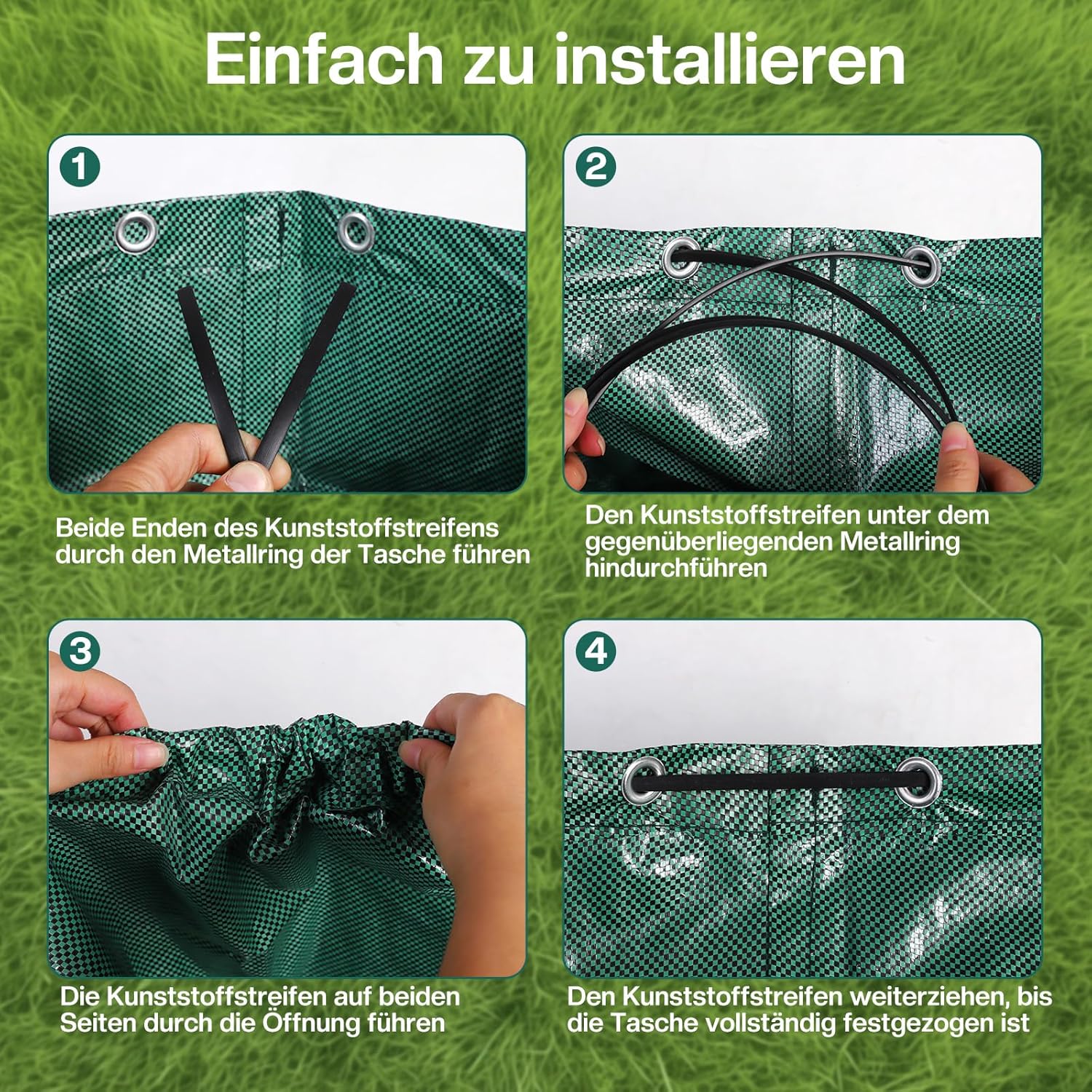 Einfach zu installieren

1

Beide Enden des Kunststoffstreifens durch den Metallring der Tasche führen

2

Den Kunststoffstreifen unter dem gegenüberliegenden Metallring hindurchführen

3

Die Kunststoffstreifen auf beiden Seiten durch die Öffnung führen

4

Den Kunststoffstreifen weiterziehen, bis die Tasche vollständig festgezogen ist