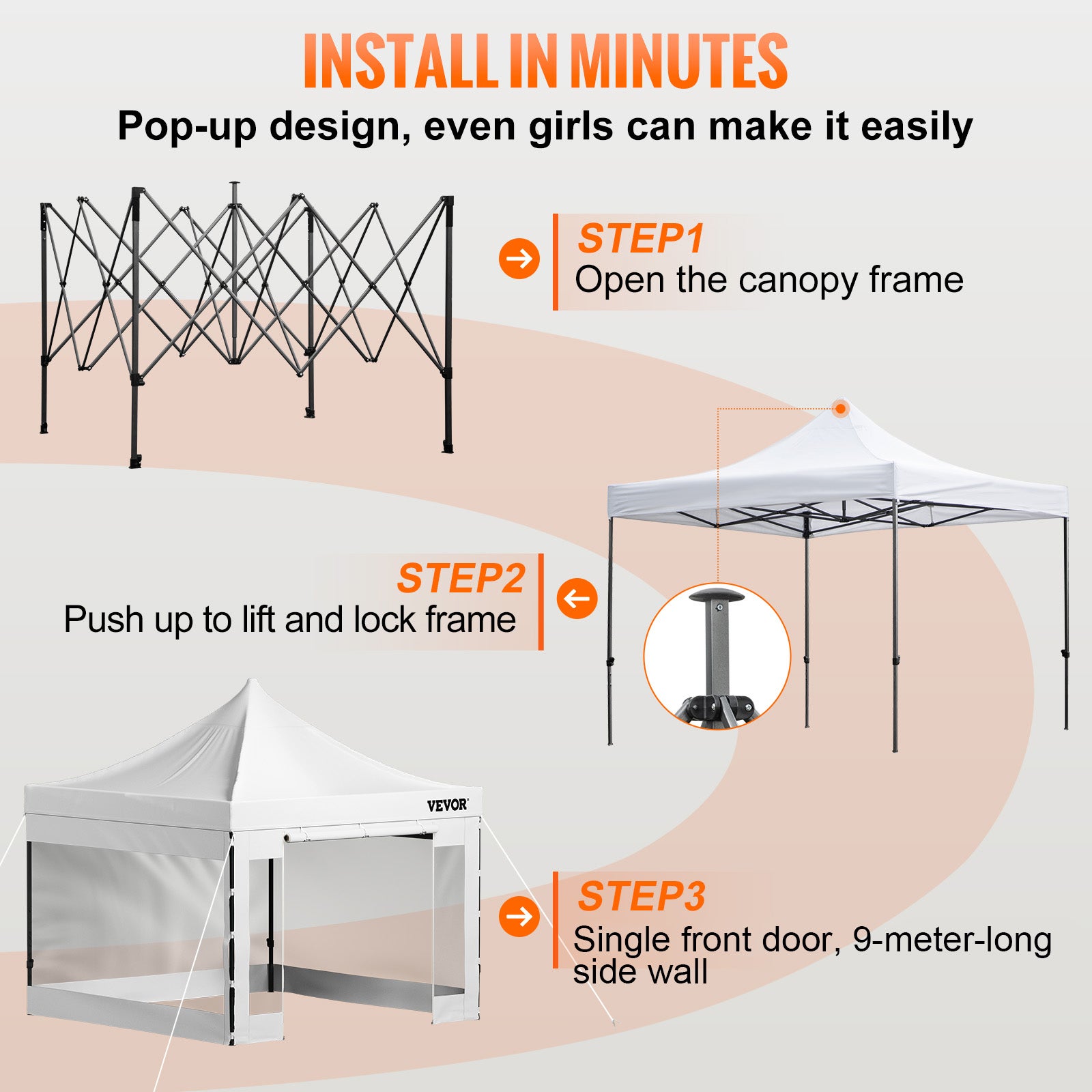 INSTALL IN MINUTES
Pop-up design, even girls can make it easily

STEP1
Open the canopy frame

STEP2
Push up to lift and lock frame

VEVOR

STEP3
Single front door, 9-meter-long side wall