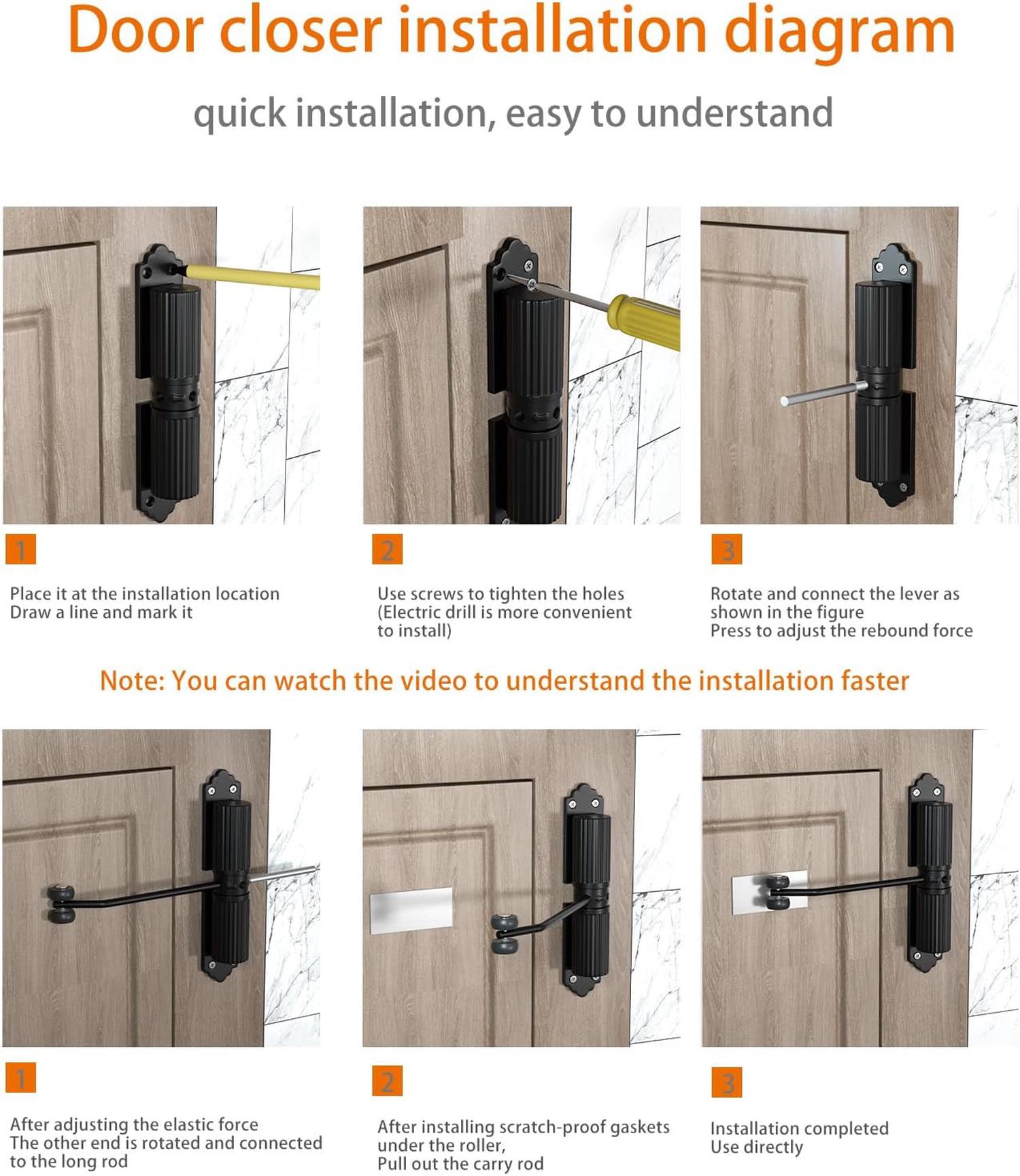 Door closer installation diagram

quick installation, easy to understand

1

Place it at the installation location
Draw a line and mark it

2

Use screws to tighten the holes
(Electric drill is more convenient to install)

3

Rotate and connect the lever as shown in the figure
Press to adjust the rebound force

Note: You can watch the video to understand the installation faster

1

After adjusting the elastic force
The other end is rotated and connected to the long rod

2

After installing scratch-proof gaskets under the roller,
Pull out the carry rod

3

Installation completed
Use directly