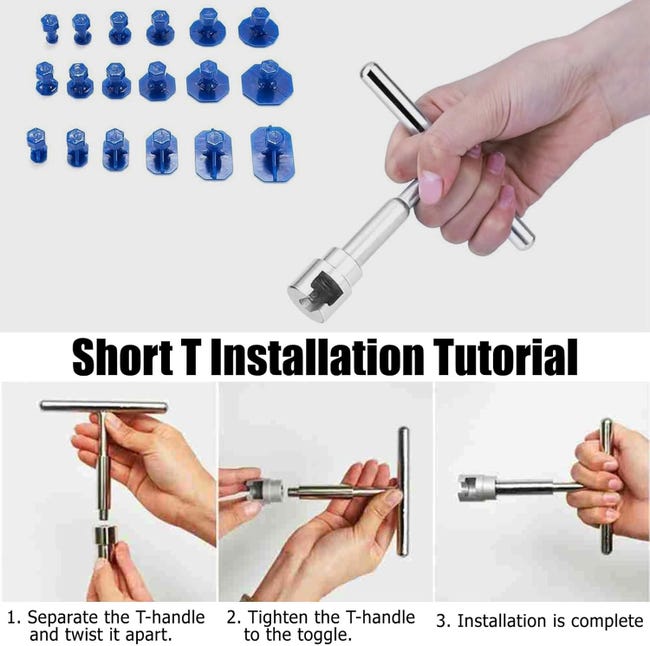 Short T Installation Tutorial

1. Separate the T-handle and twist it apart.

2. Tighten the T-handle to the toggle.

3. Installation is complete