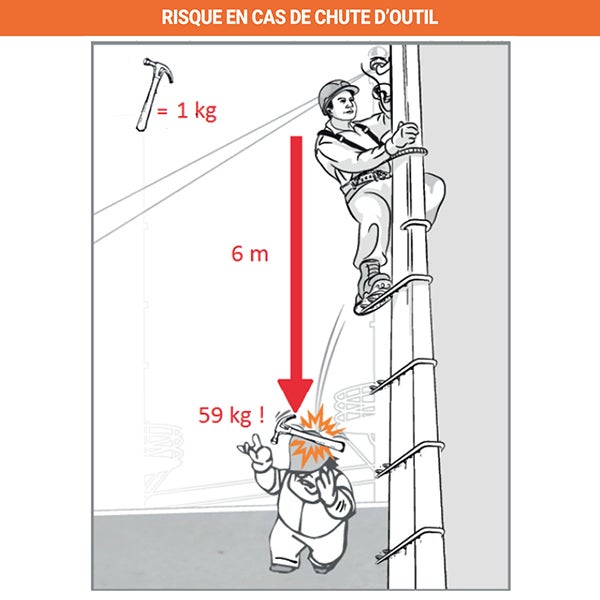 RISQUE EN CAS DE CHUTE D'OUTIL

= 1 kg

6 m

59 kg !