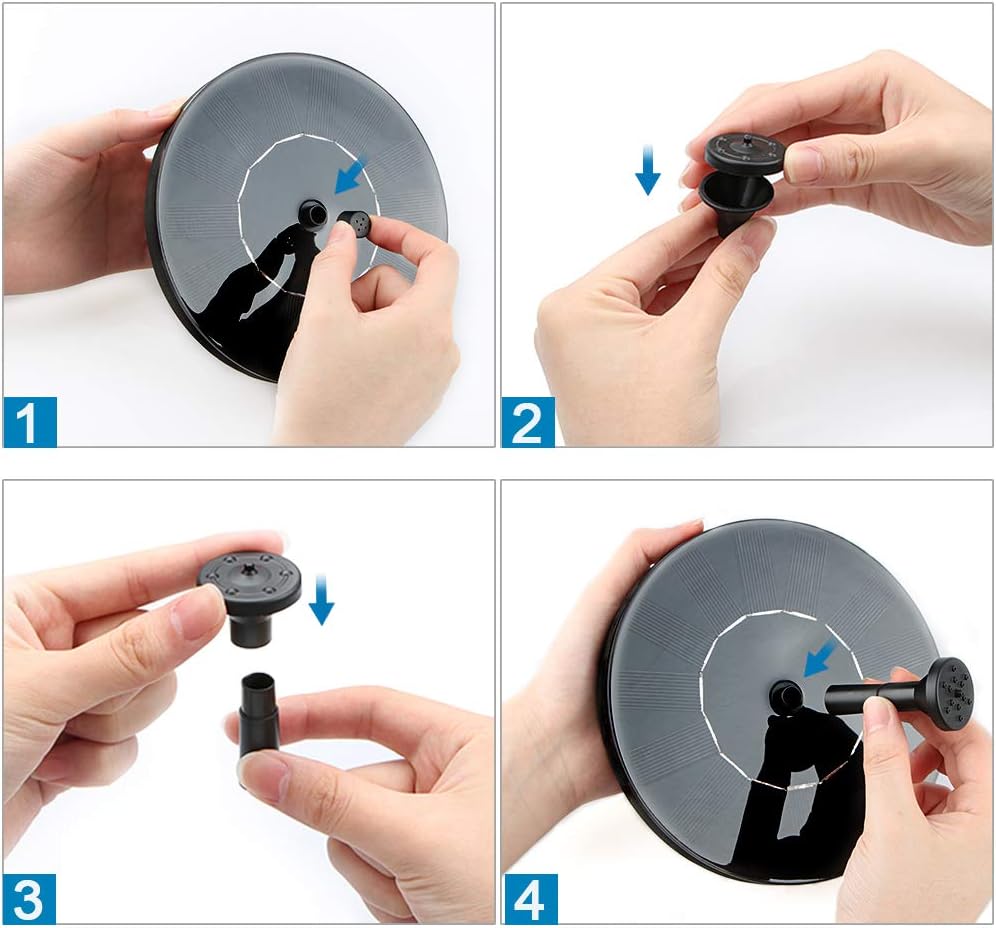 1

2

3

4