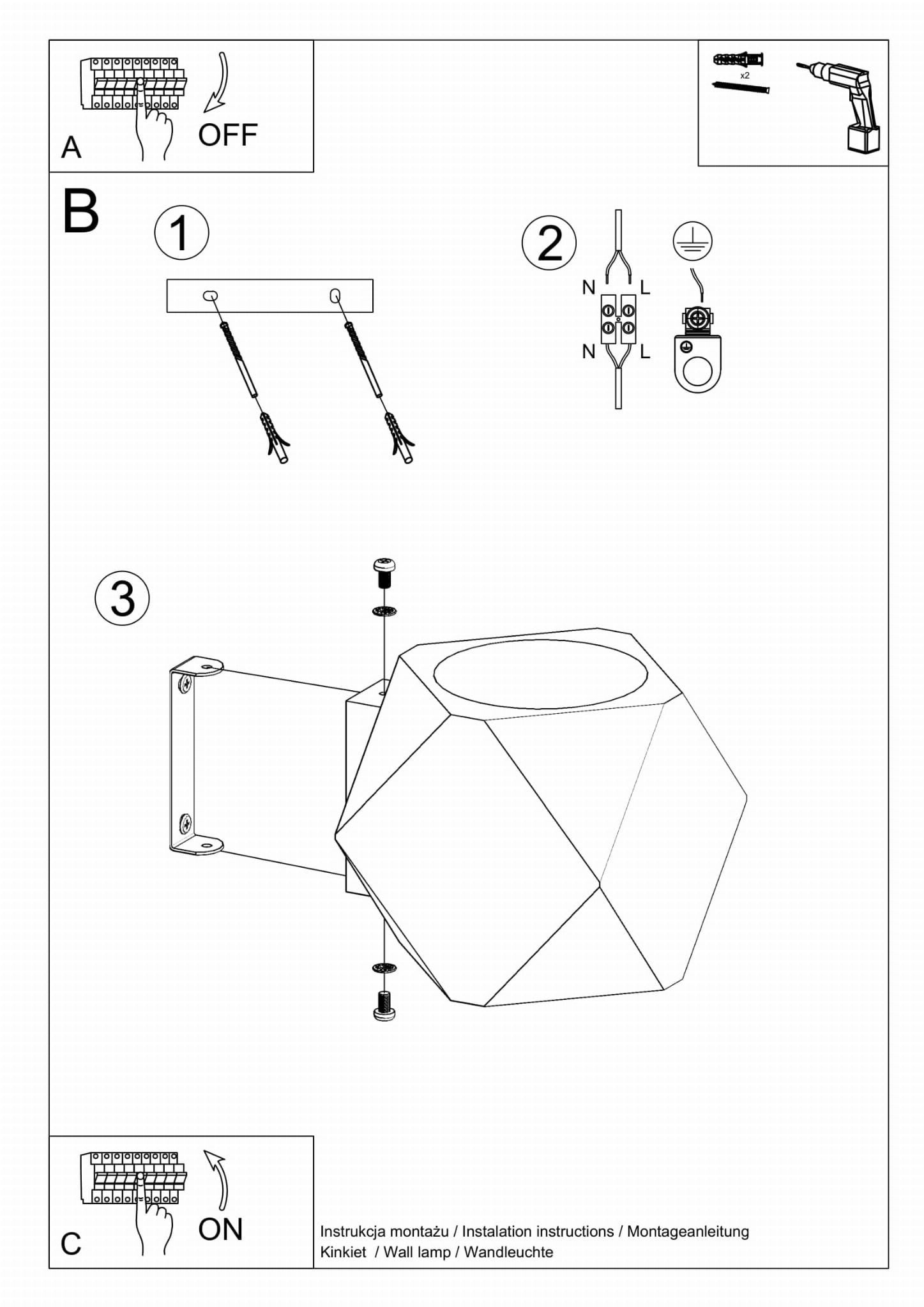 A

OFF

x2

B

1

2

N

L

N

L

3

C

ON

Instrukcja montażu / Instalation instructions / Montageanleitung
Kinkiet / Wall lamp / Wandleuchte