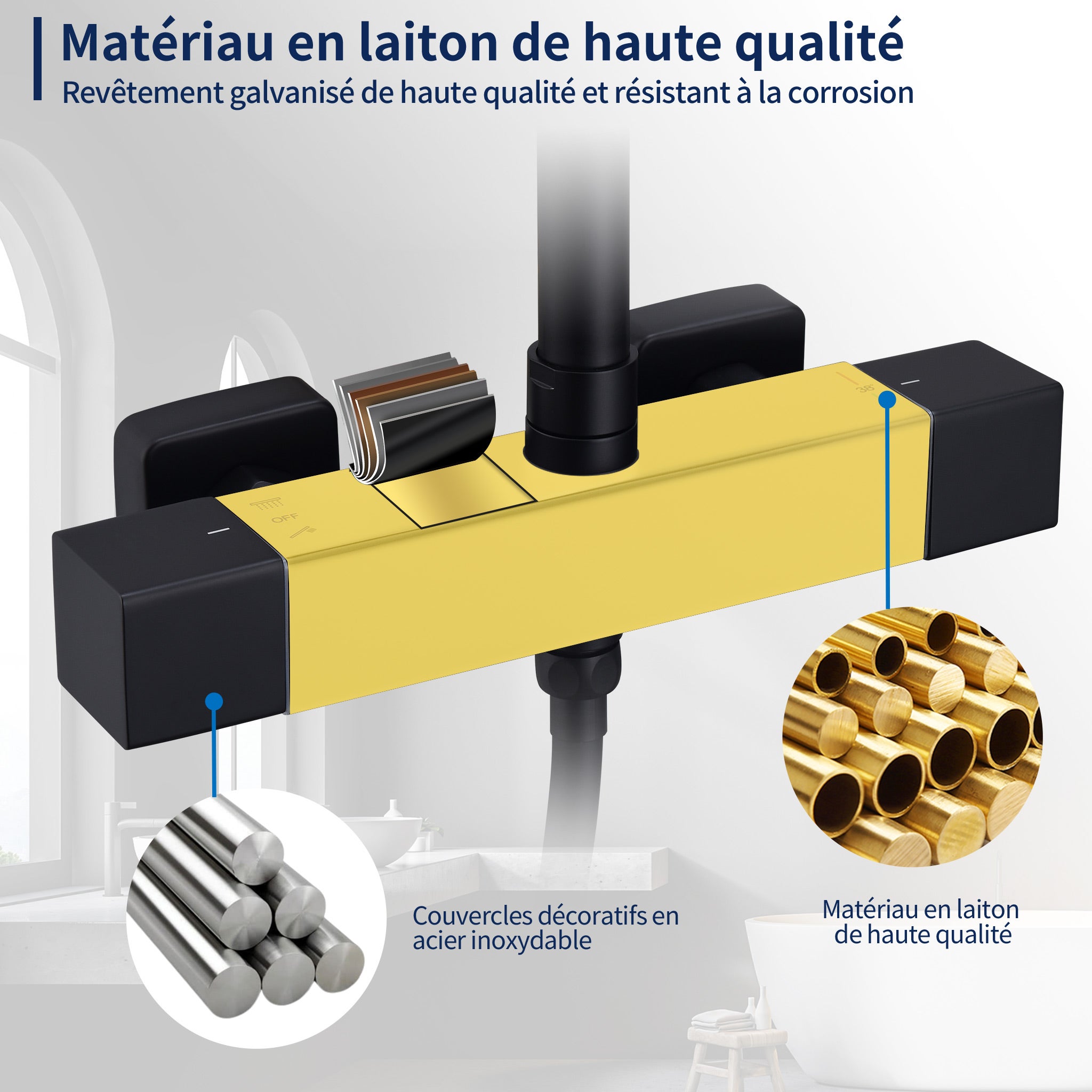 Matériau en laiton de haute qualité
Revêtement galvanisé de haute qualité et résistant à la corrosion

OFF

38°

Couvercles décoratifs en acier inoxydable

Matériau en laiton de haute qualité