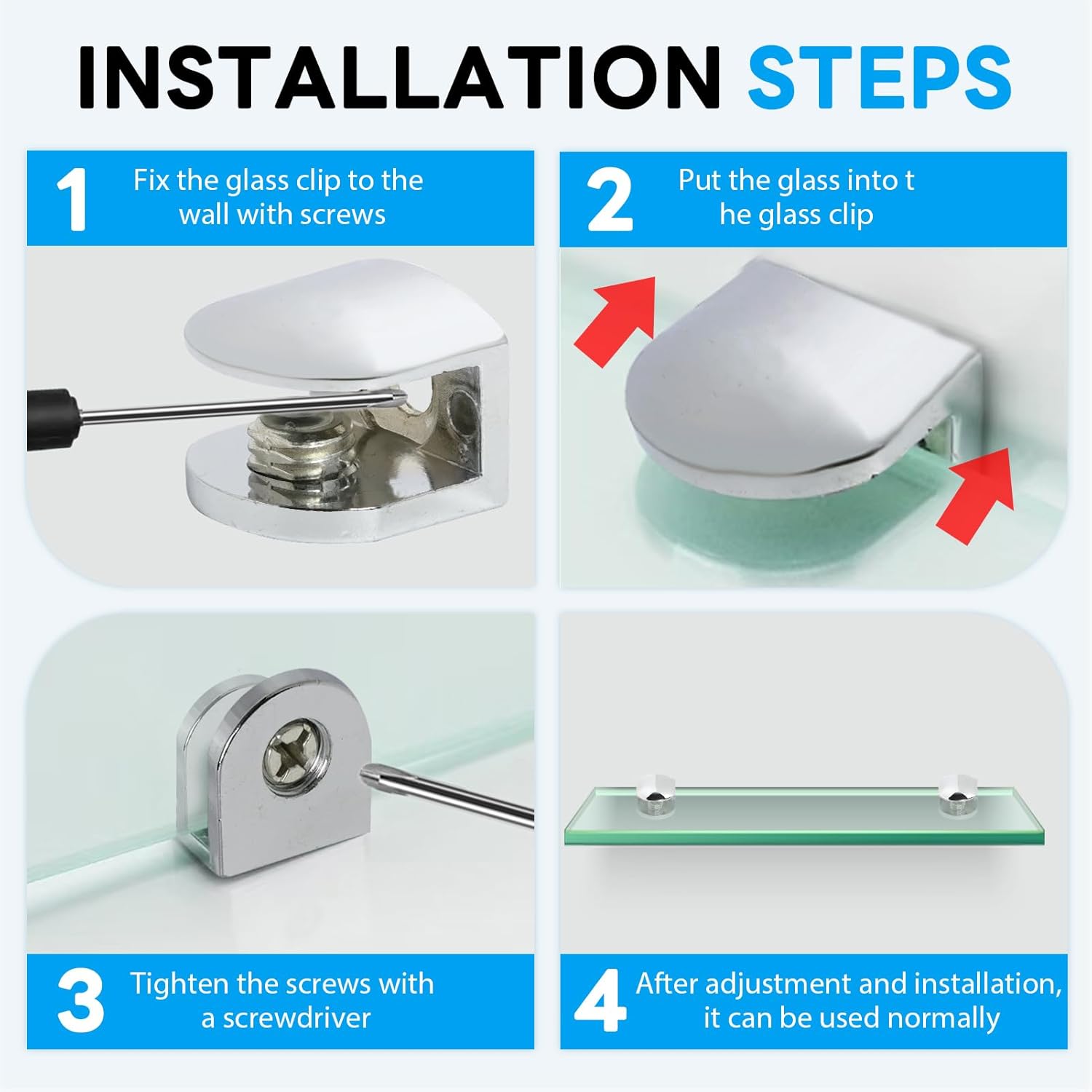 INSTALLATION STEPS

1 Fix the glass clip to the wall with screws

2 Put the glass into t he glass clip

3 Tighten the screws with a screwdriver

4 After adjustment and installation, it can be used normally