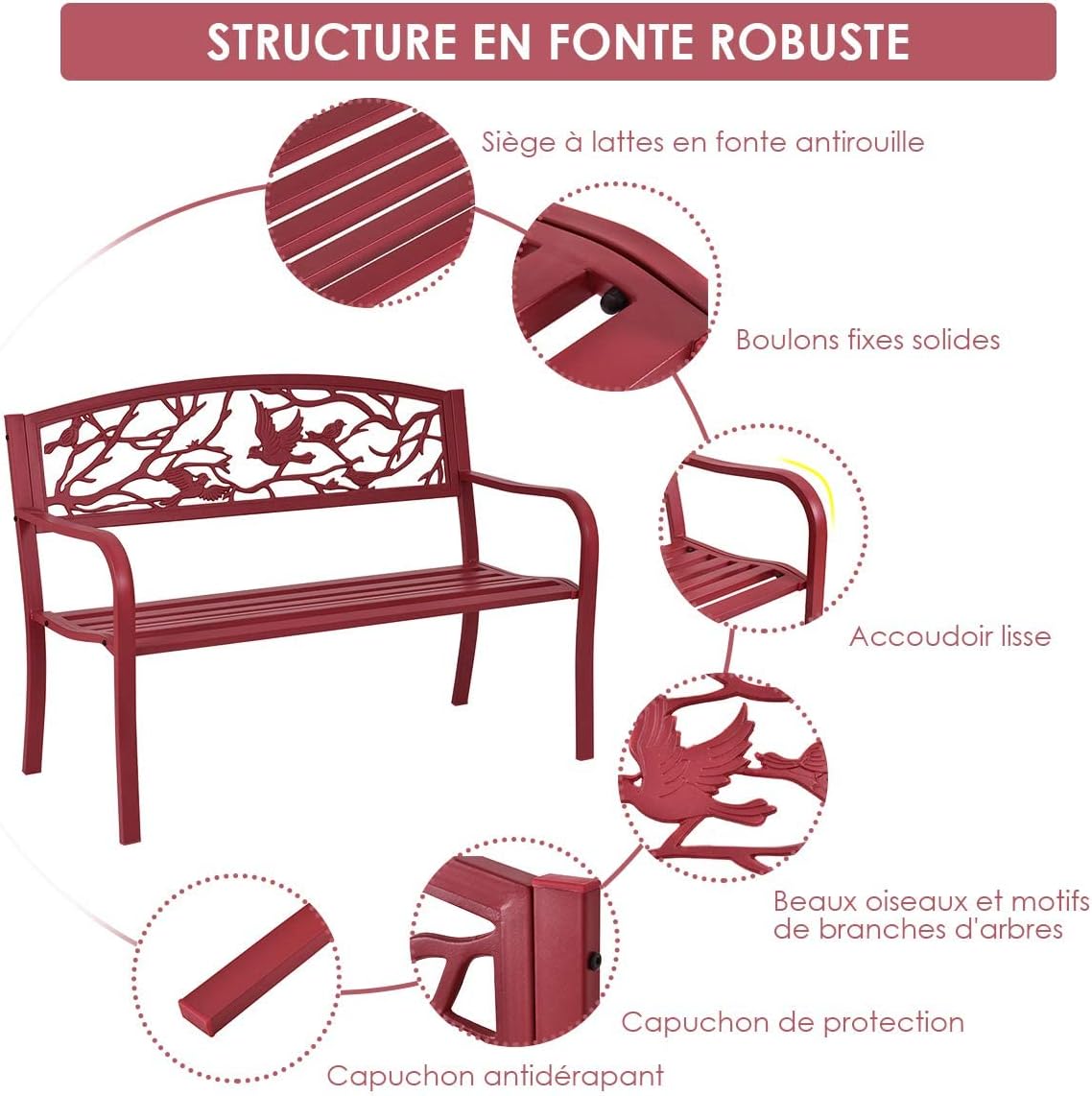 STRUCTURE EN FONTE ROBUSTE

Siège à lattes en fonte antirouille

Boulons fixes solides

Accoudoir lisse

Beaux oiseaux et motifs de branches d'arbres

Capuchon de protection

Capuchon antidérapant