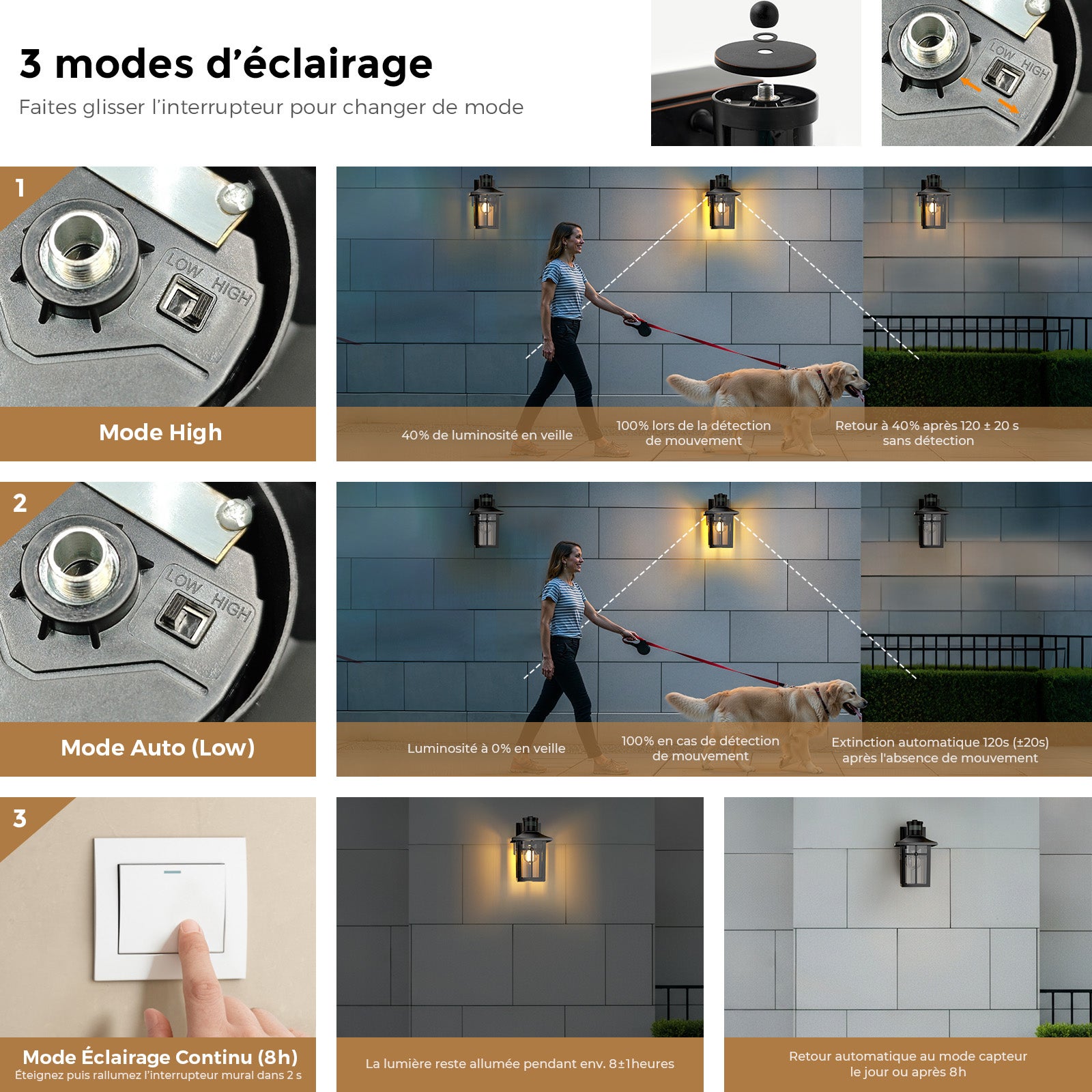 3 modes d'éclairage

Faites glisser l'interrupteur pour changer de mode

LOW HIGH

1

LOW HIGH

Mode High

40% de luminosité en veille

100% lors de la détection de mouvement

Retour à 40% après 120 ± 20 s sans détection

2

LOW HIGH

Mode Auto (Low)

Luminosité à 0% en veille

100% en cas de détection de mouvement

Extinction automatique 120s (±20s) après l'absence de mouvement

3

Mode Éclairage Continu (8h)

Éteignez puis rallumez l'interrupteur mural dans 2 s

La lumière reste allumée pendant env. 8±1heures

Retour automatique au mode capteur le jour ou après 8h