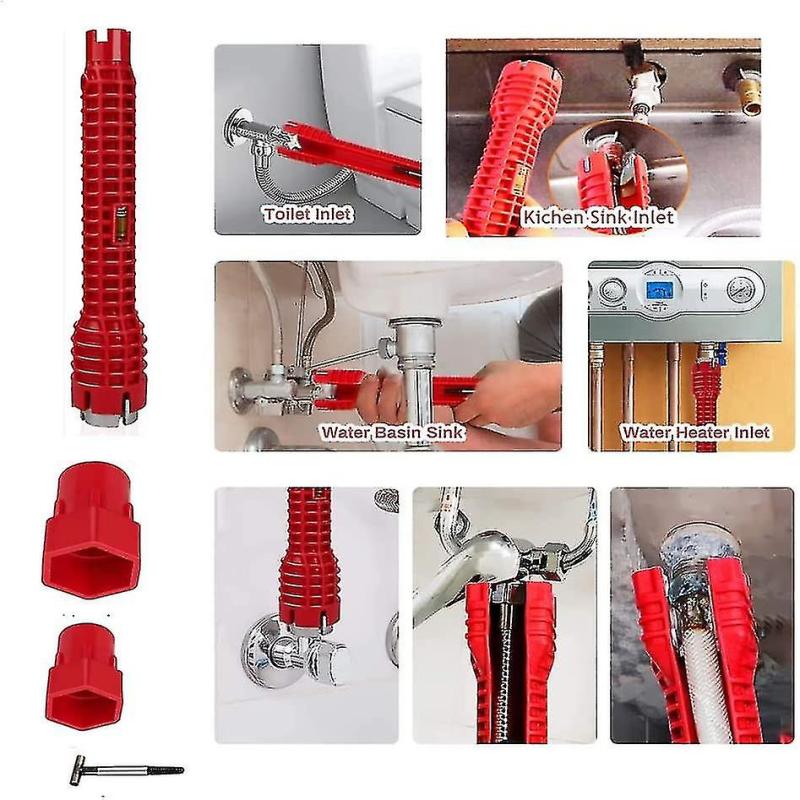 Toilet Inlet

Kichen Sink Inlet

Water Basin Sink

Water Heater Inlet