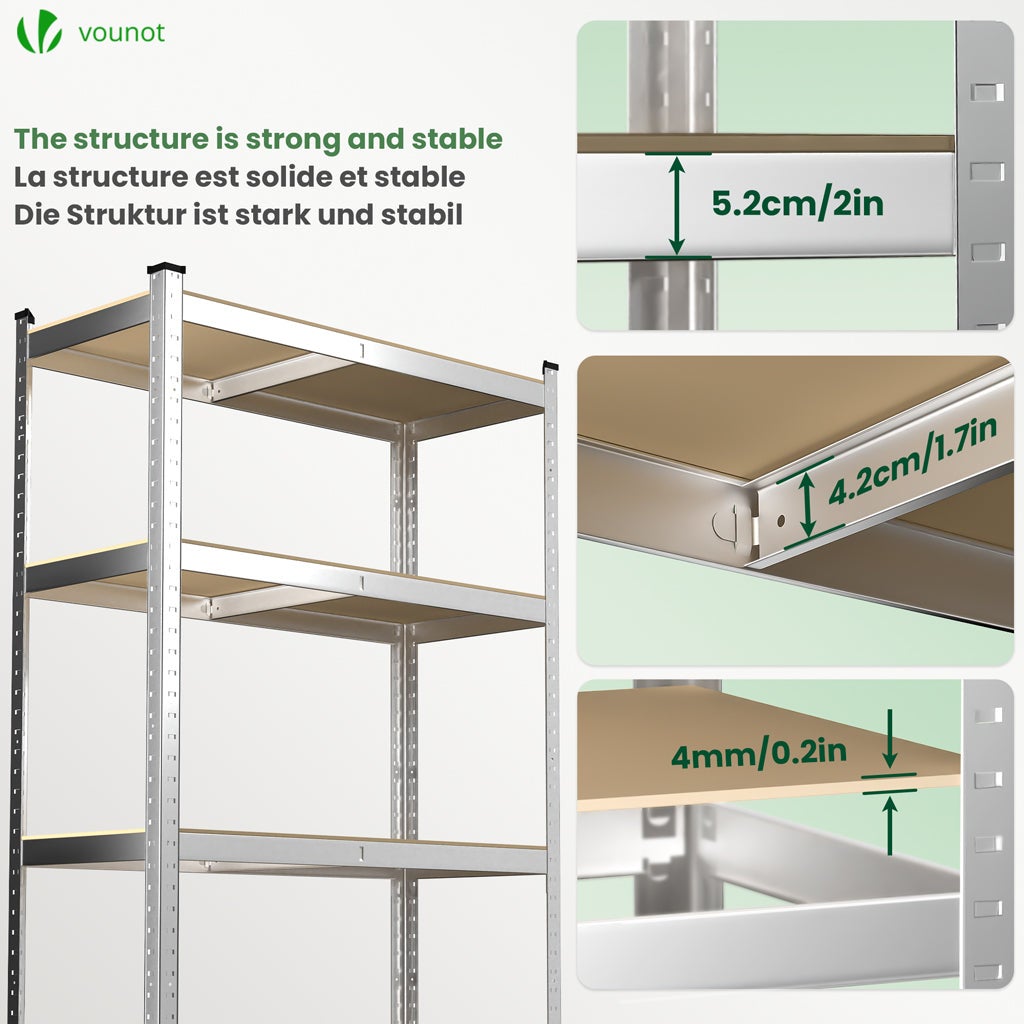 vounot

The structure is strong and stable
La structure est solide et stable
Die Struktur ist stark und stabil

5.2cm/2in

4.2cm/1.7in

4mm/0.2in