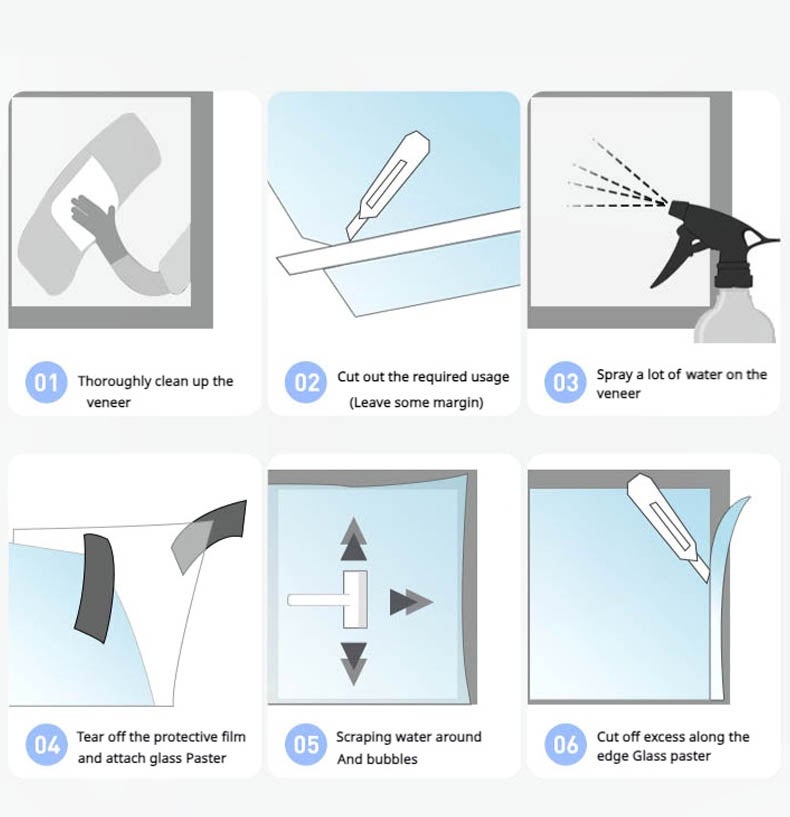 01 Thoroughly clean up the veneer

02 Cut out the required usage (Leave some margin)

03 Spray a lot of water on the veneer

04 Tear off the protective film and attach glass Paster

05 Scraping water around And bubbles

06 Cut off excess along the edge Glass paster