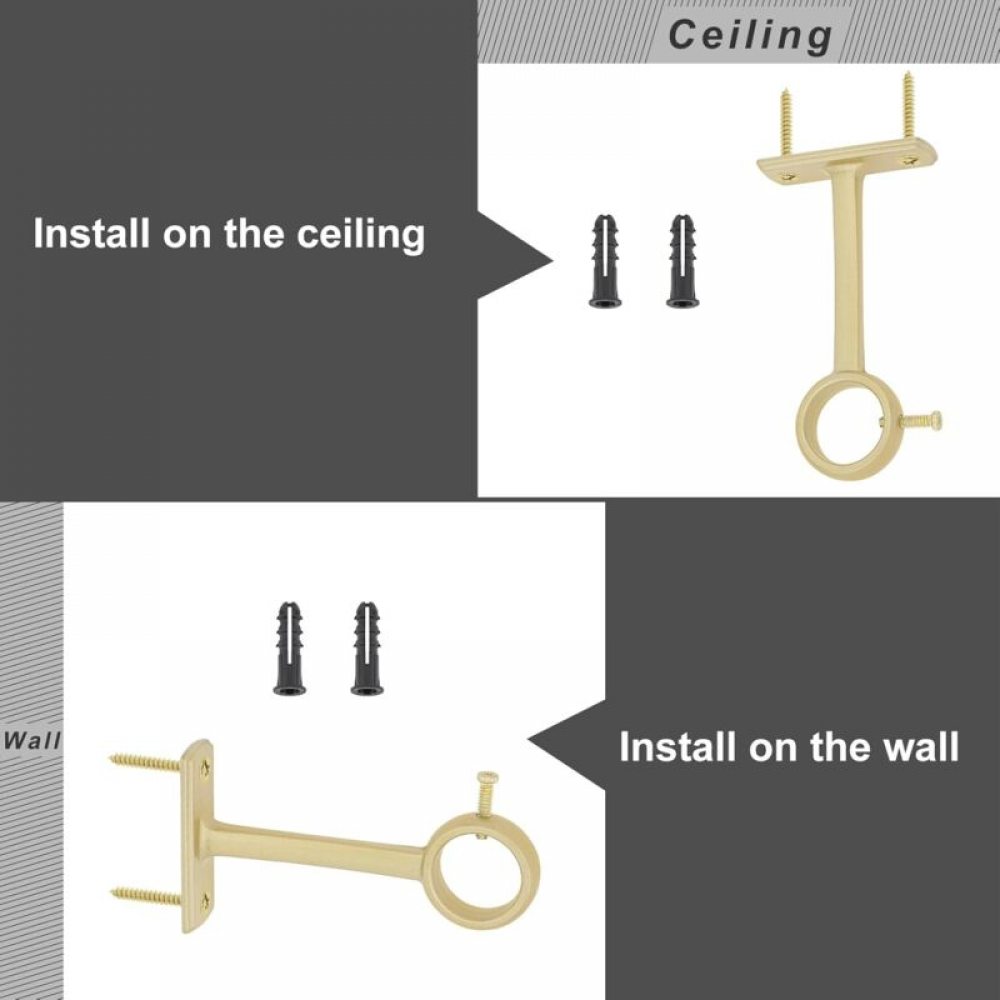 Ceiling

Install on the ceiling

Wall

Install on the wall