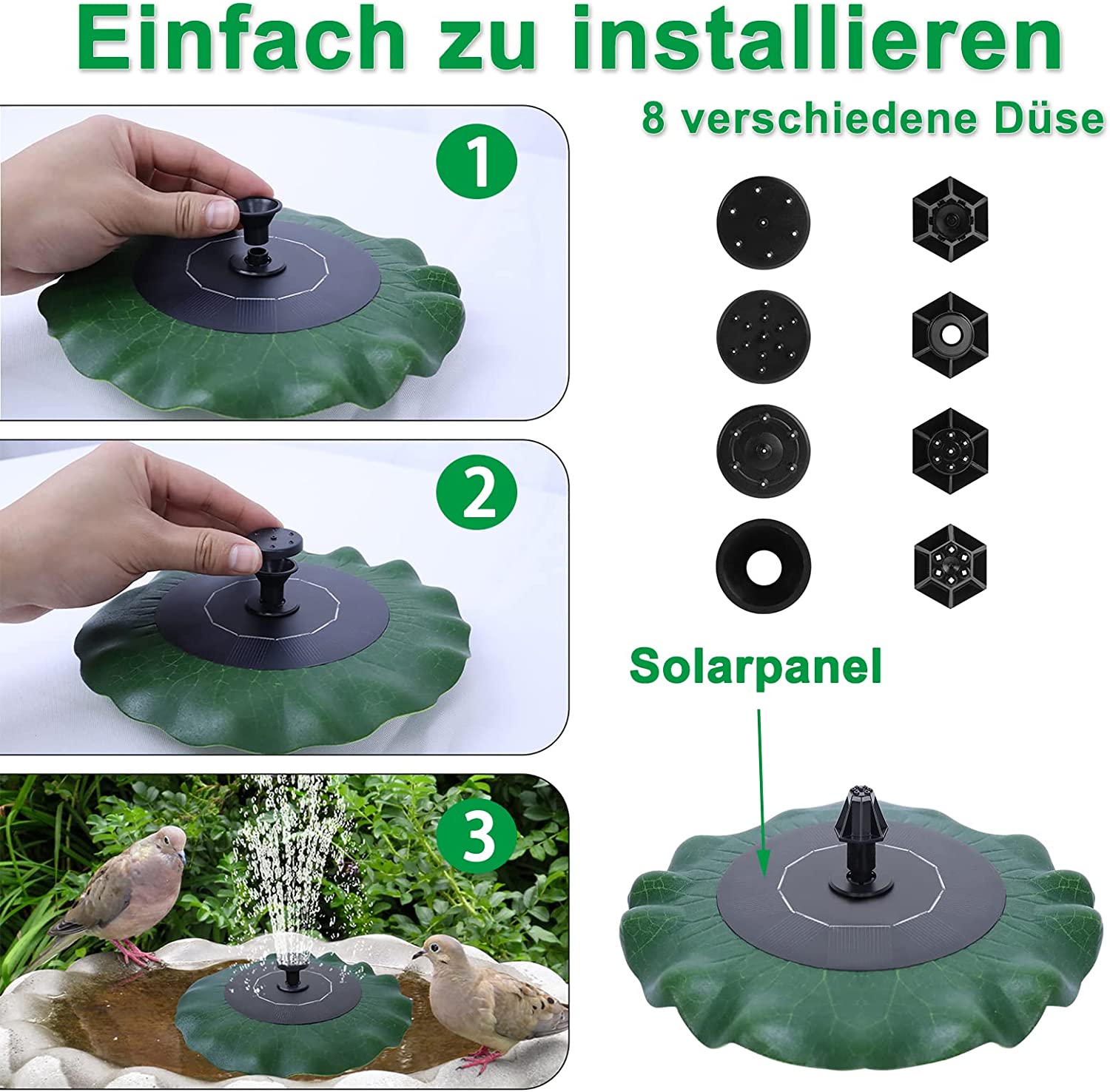 Einfach zu installieren

8 verschiedene Düse

1

2

3

Solarpanel