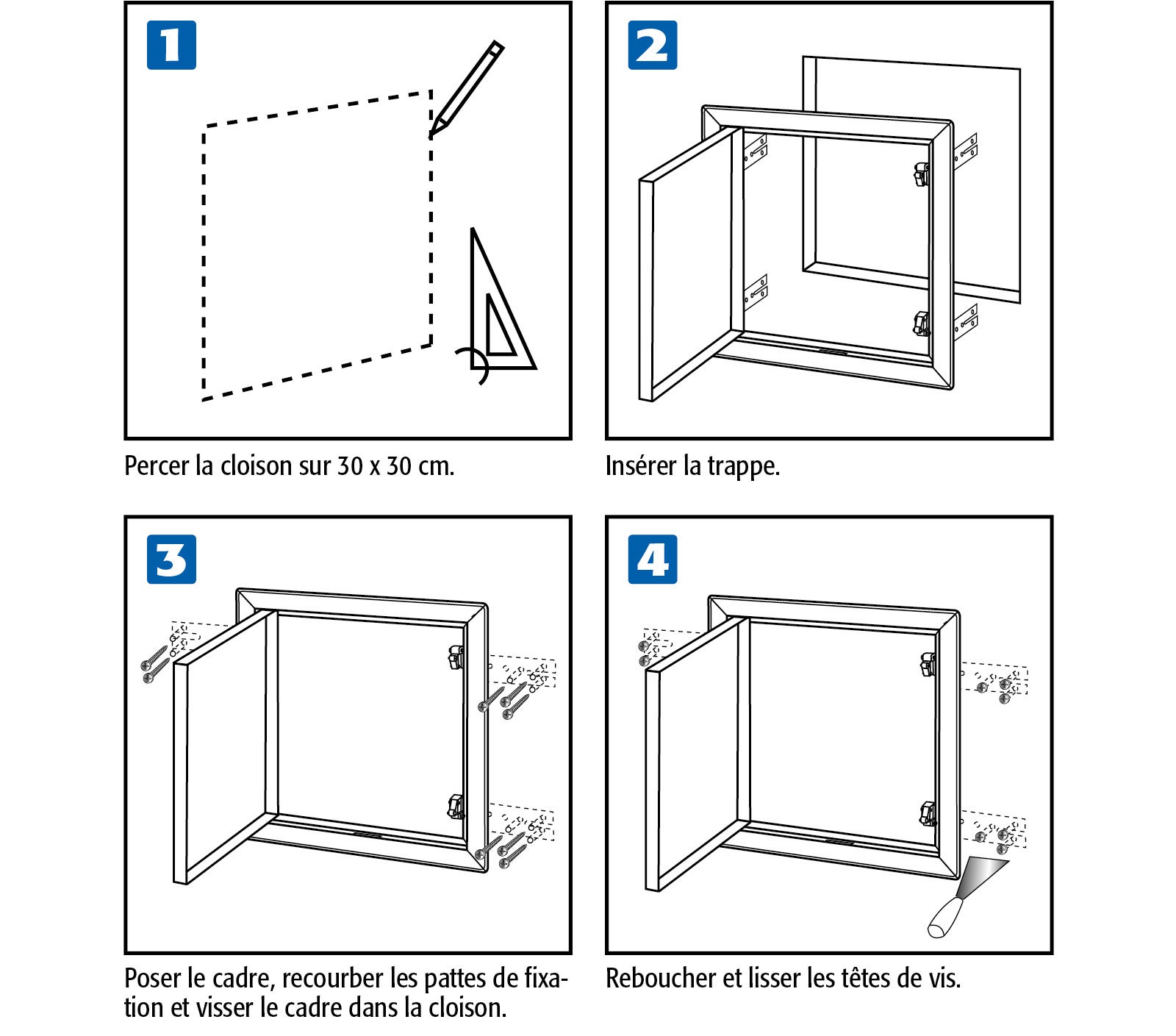 1

Percer la cloison sur 30 x 30 cm.

2

Insérer la trappe.

3

Poser le cadre, recourber les pattes de fixation et visser le cadre dans la cloison.

4

Reboucher et lisser les têtes de vis.