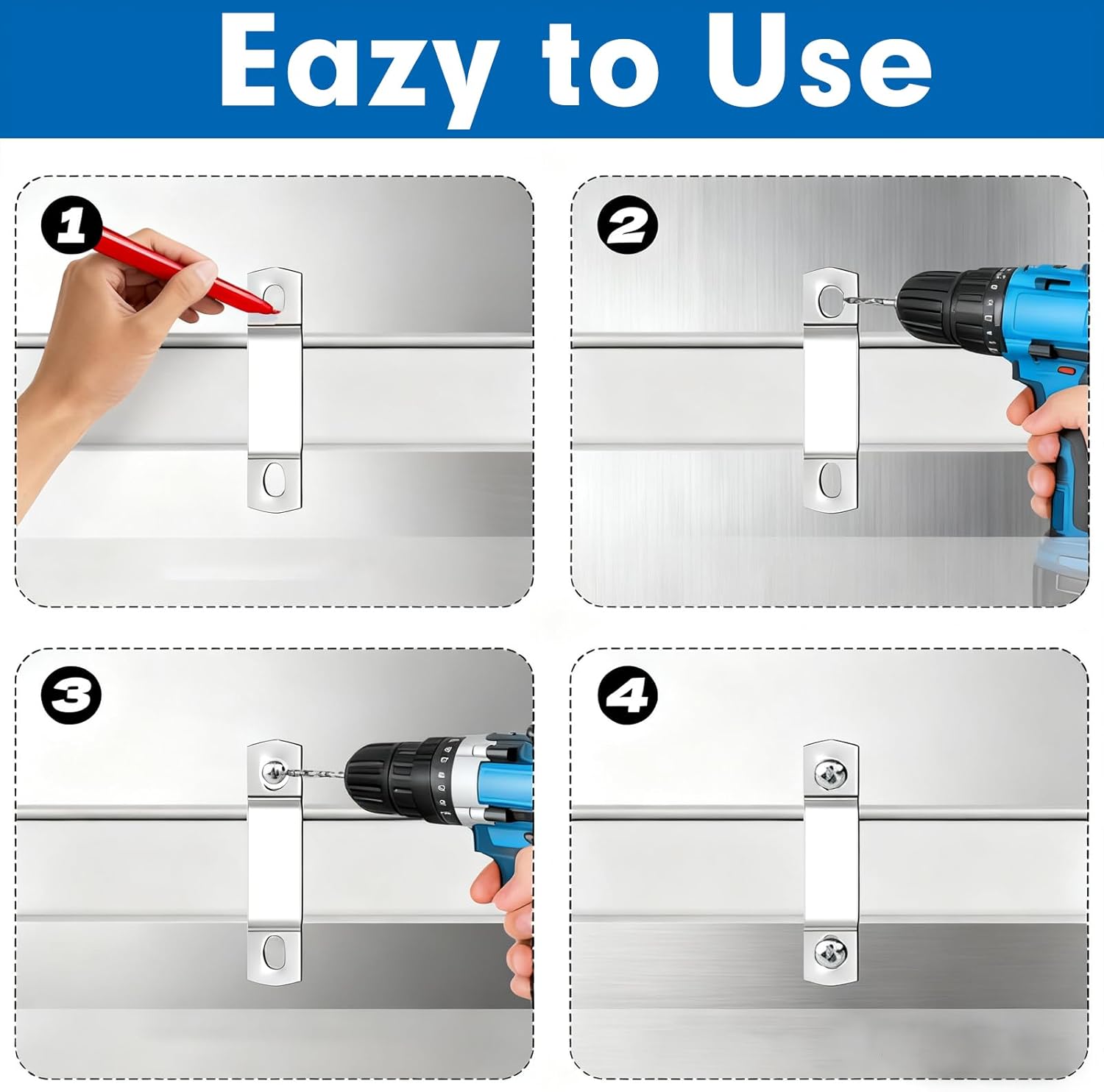 Eazy to Use

1

2

3

4