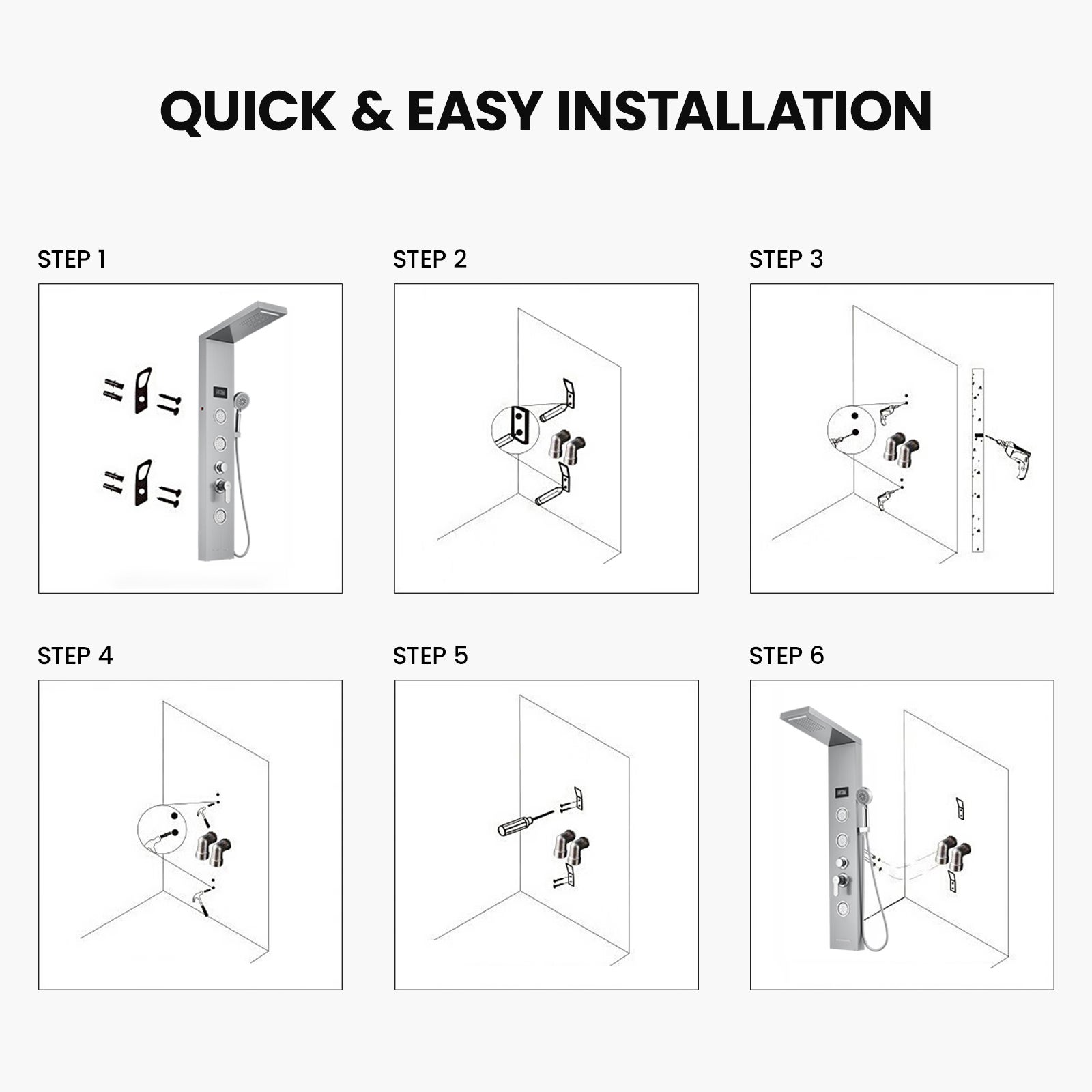 QUICK & EASY INSTALLATION

STEP 1

STEP 2

STEP 3

STEP 4

STEP 5

STEP 6