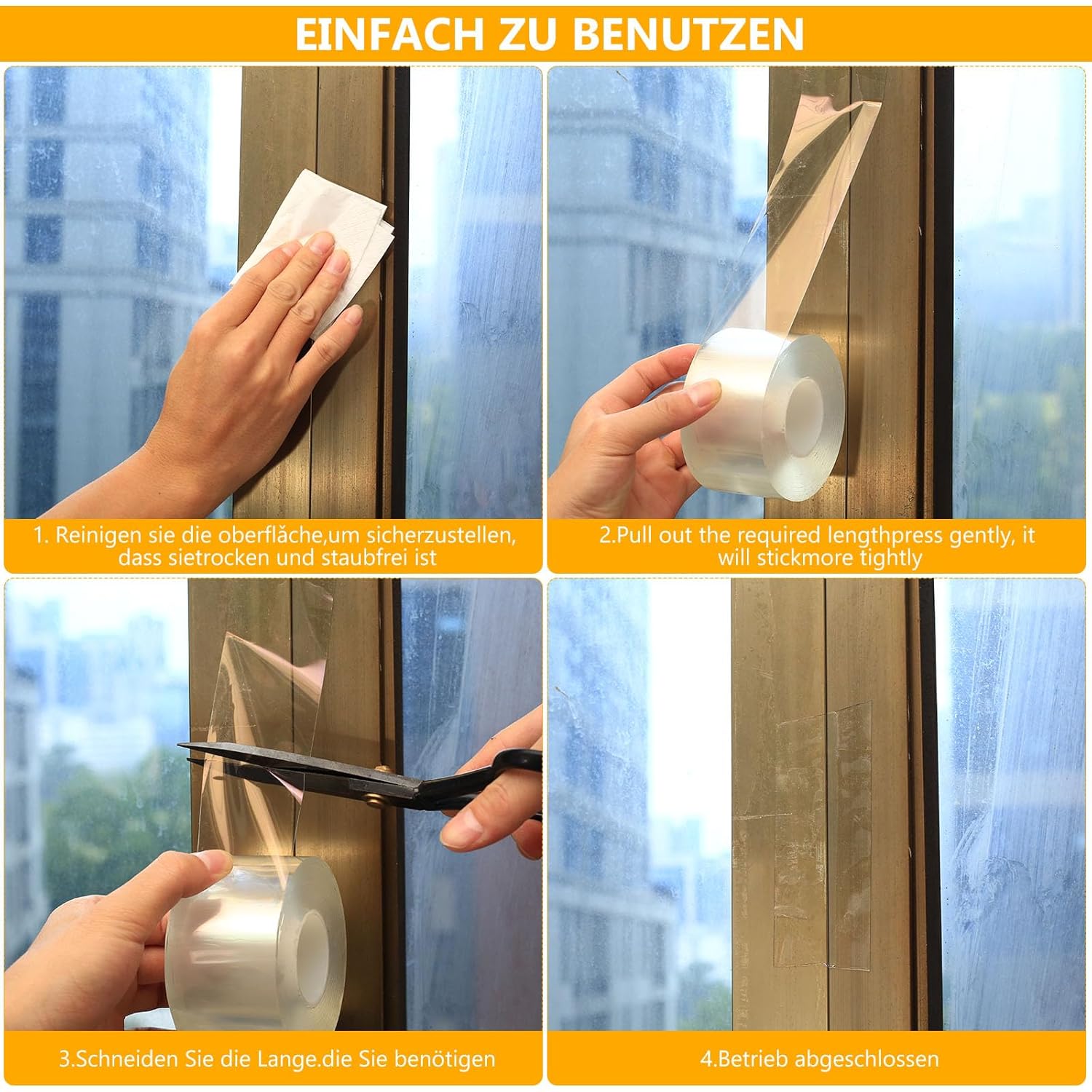 EINFACH ZU BENUTZEN

1. Reinigen sie die oberfläche,um sicherzustellen, dass sietrocken und staubfrei ist

2.Pull out the required lengthpress gently, it will stickmore tightly

3.Schneiden Sie die Lange.die Sie benötigen

4.Betrieb abgeschlossen