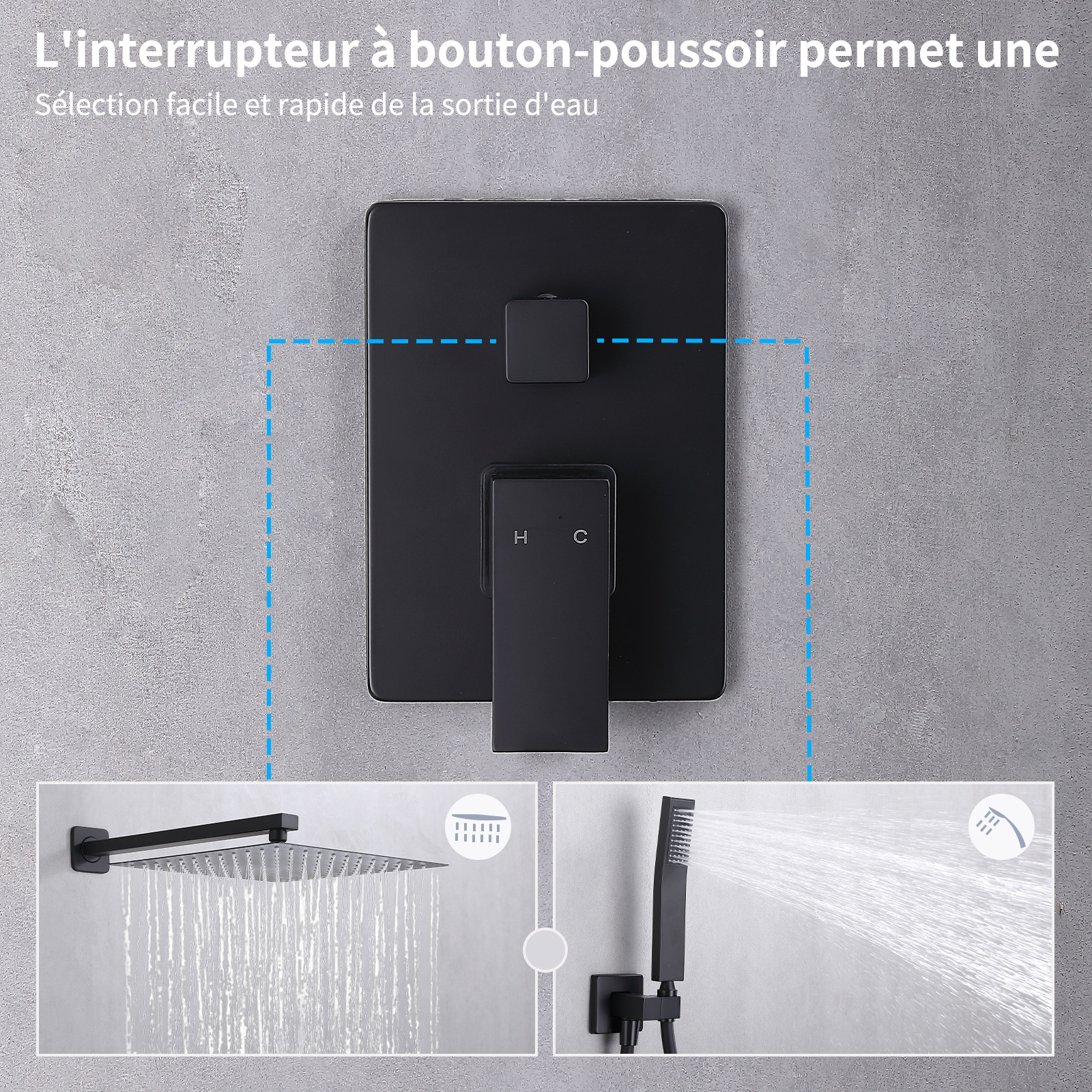 L'interrupteur à bouton-poussoir permet une

Sélection facile et rapide de la sortie d'eau

H C