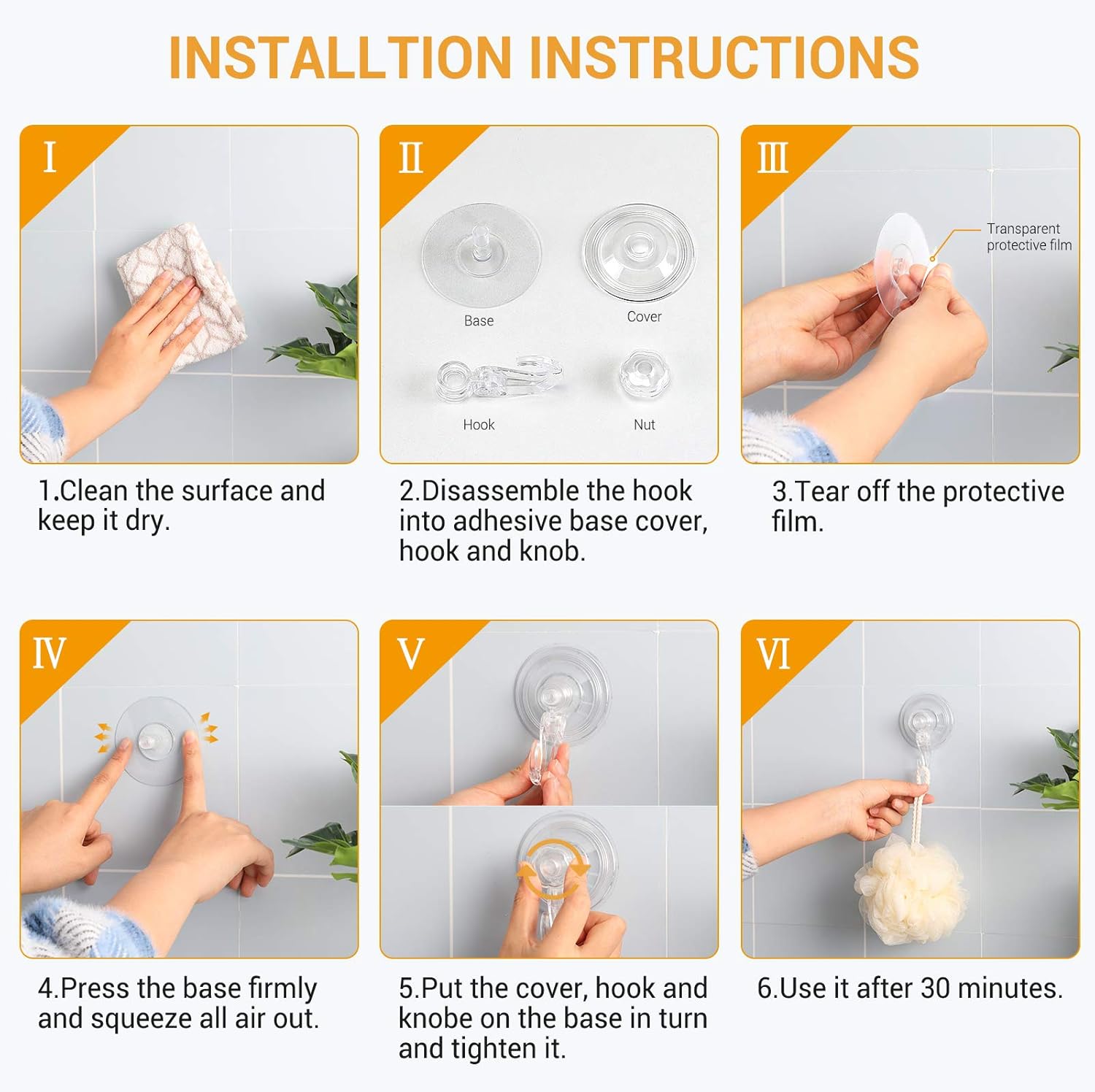 INSTALLTION INSTRUCTIONS

I

1.Clean the surface and keep it dry.

II

Base

Cover

Hook

Nut

2.Disassemble the hook into adhesive base cover, hook and knob.

III

Transparent protective film

3.Tear off the protective film.

IV

4.Press the base firmly and squeeze all air out.

V

5.Put the cover, hook and knobe on the base in turn and tighten it.

VI

6.Use it after 30 minutes.