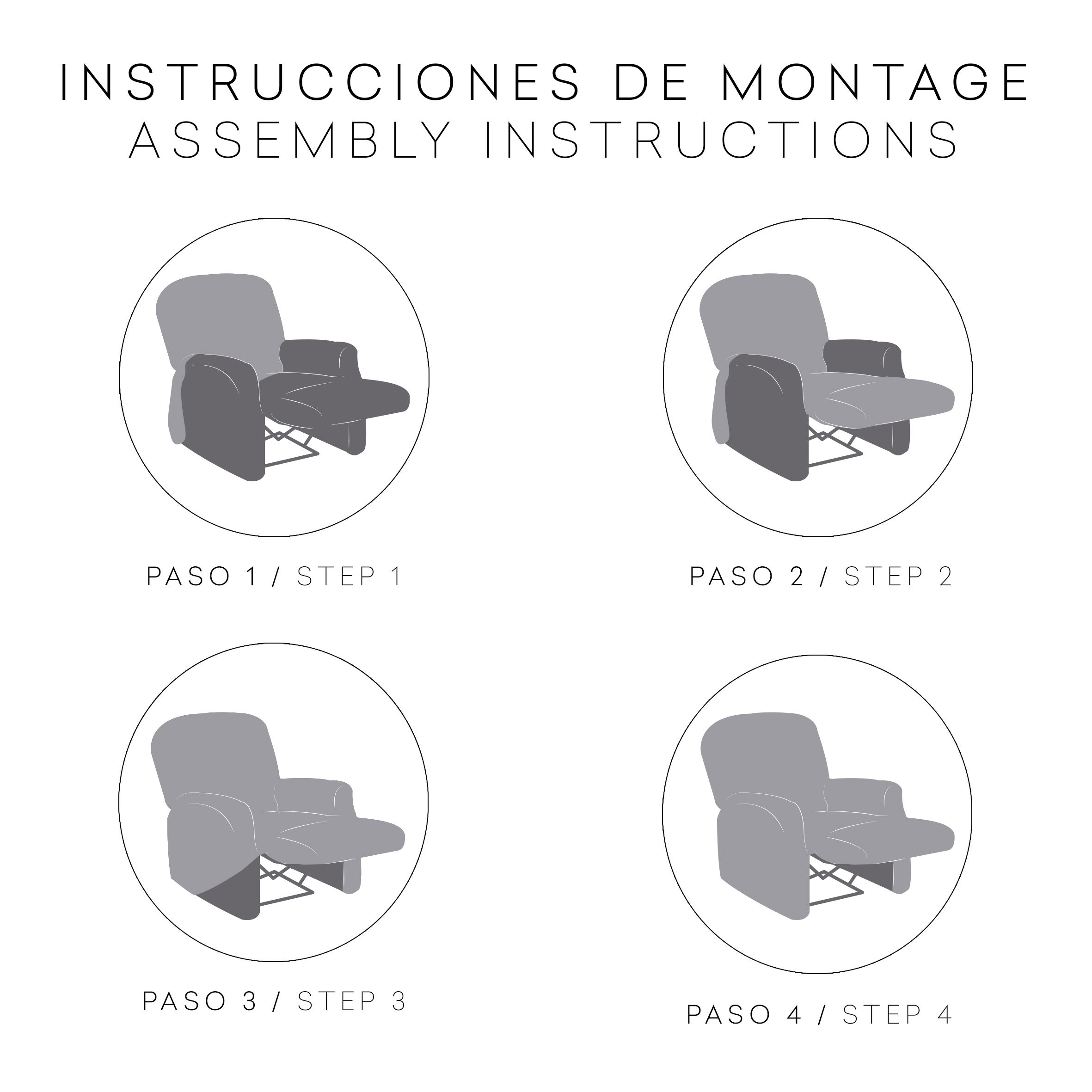 INSTRUCCIONES DE MONTAGE
ASSEMBLY INSTRUCTIONS

PASO 1 / STEP 1

PASO 2 / STEP 2

PASO 3 / STEP 3

PASO 4 / STEP 4