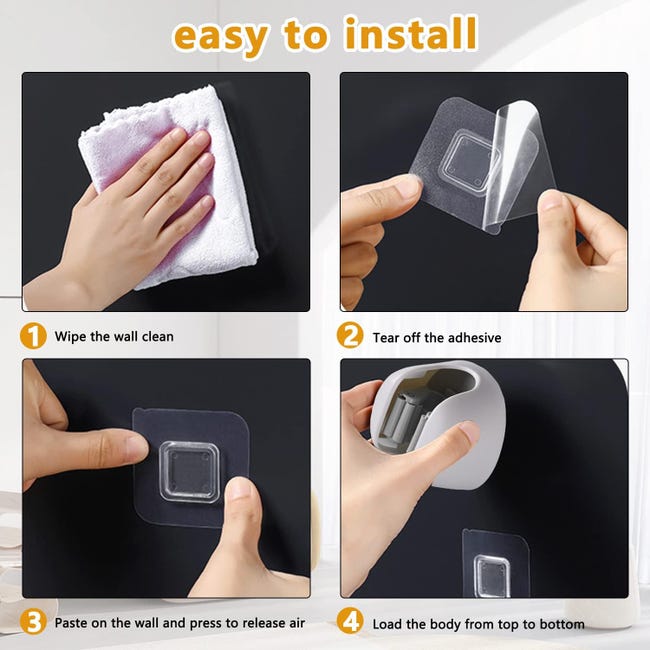 easy to install

1 Wipe the wall clean

2 Tear off the adhesive

3 Paste on the wall and press to release air

4 Load the body from top to bottom