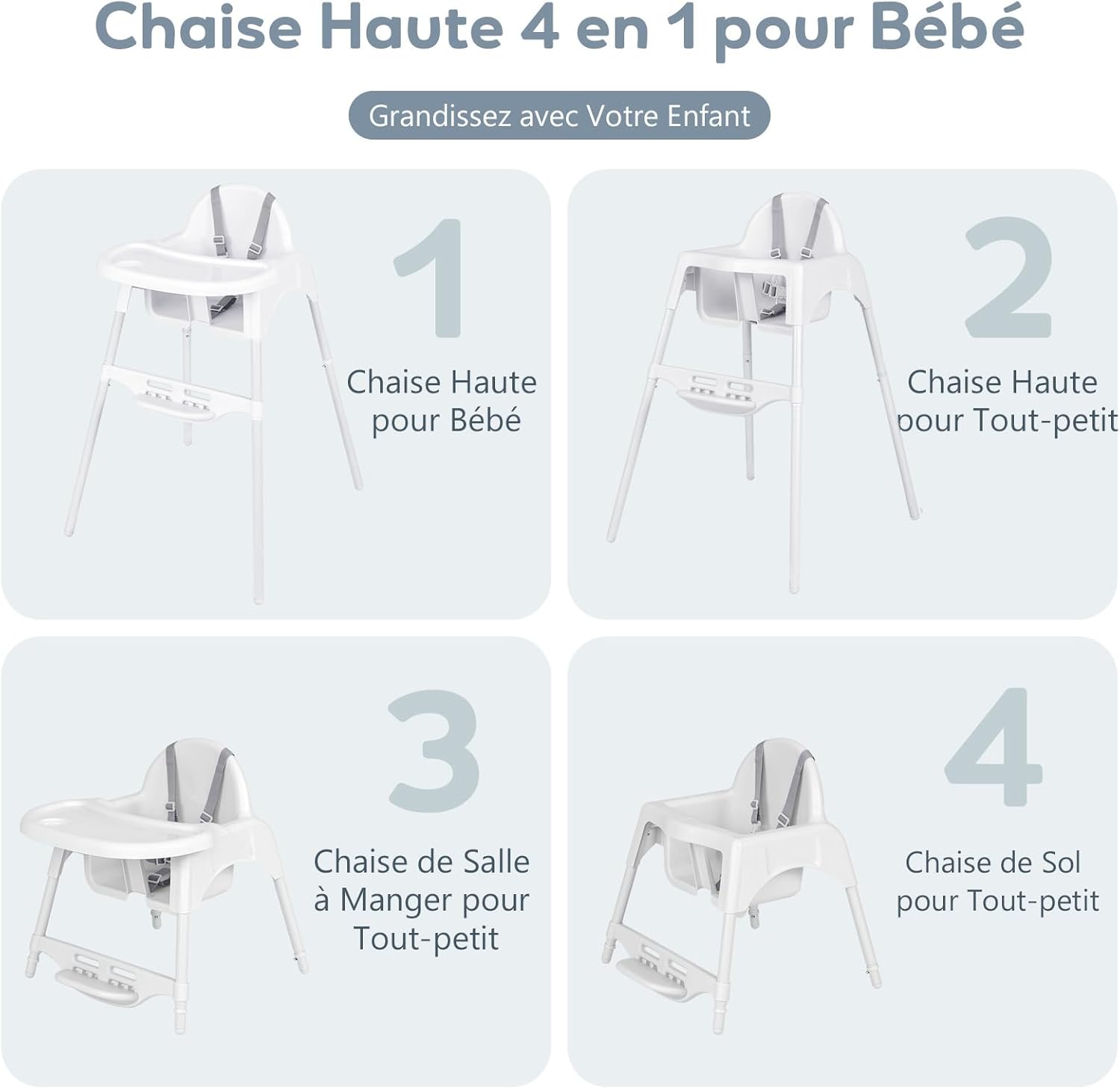 Chaise Haute 4 en 1 pour Bébé

Grandissez avec Votre Enfant

1

Chaise Haute pour Bébé

2

Chaise Haute pour Tout-petit

3

Chaise de Salle à Manger pour Tout-petit

4

Chaise de Sol pour Tout-petit