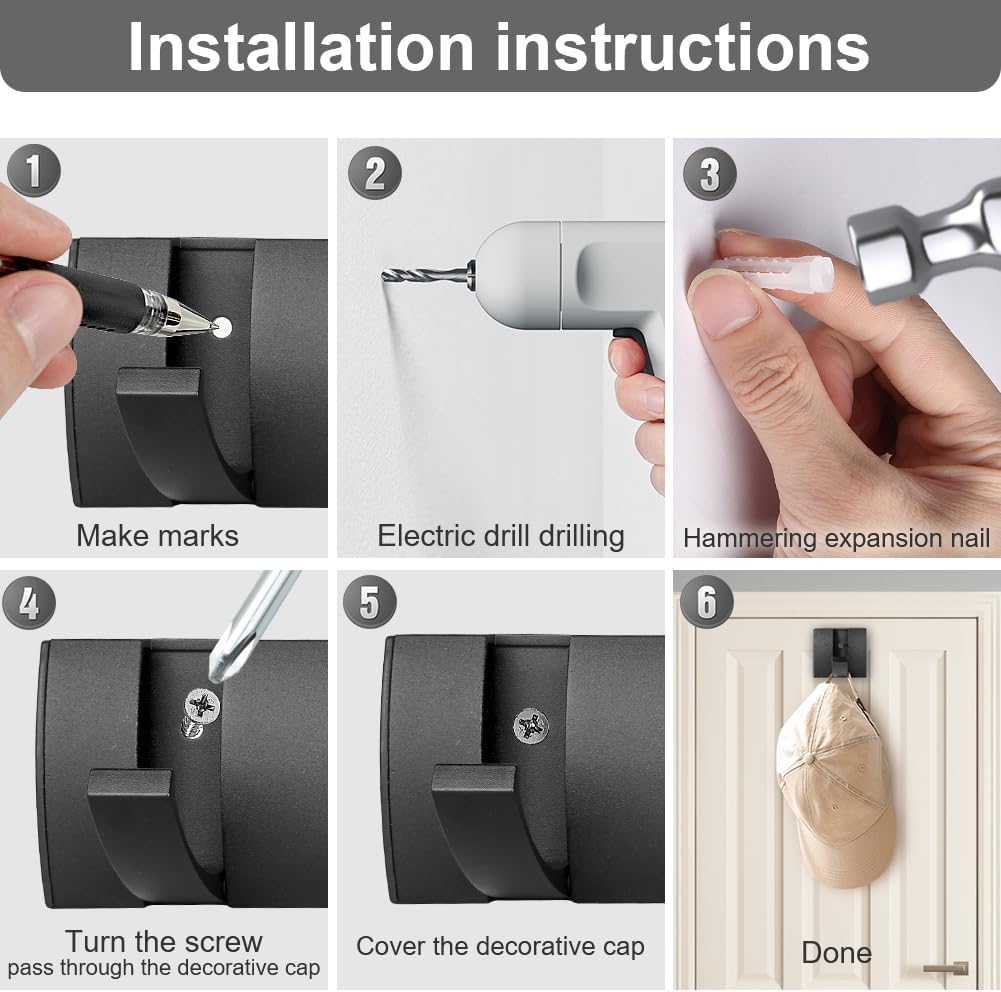 Installation instructions

1
Make marks

2
Electric drill drilling

3
Hammering expansion nail

4
Turn the screw
pass through the decorative cap

5
Cover the decorative cap

6
Done