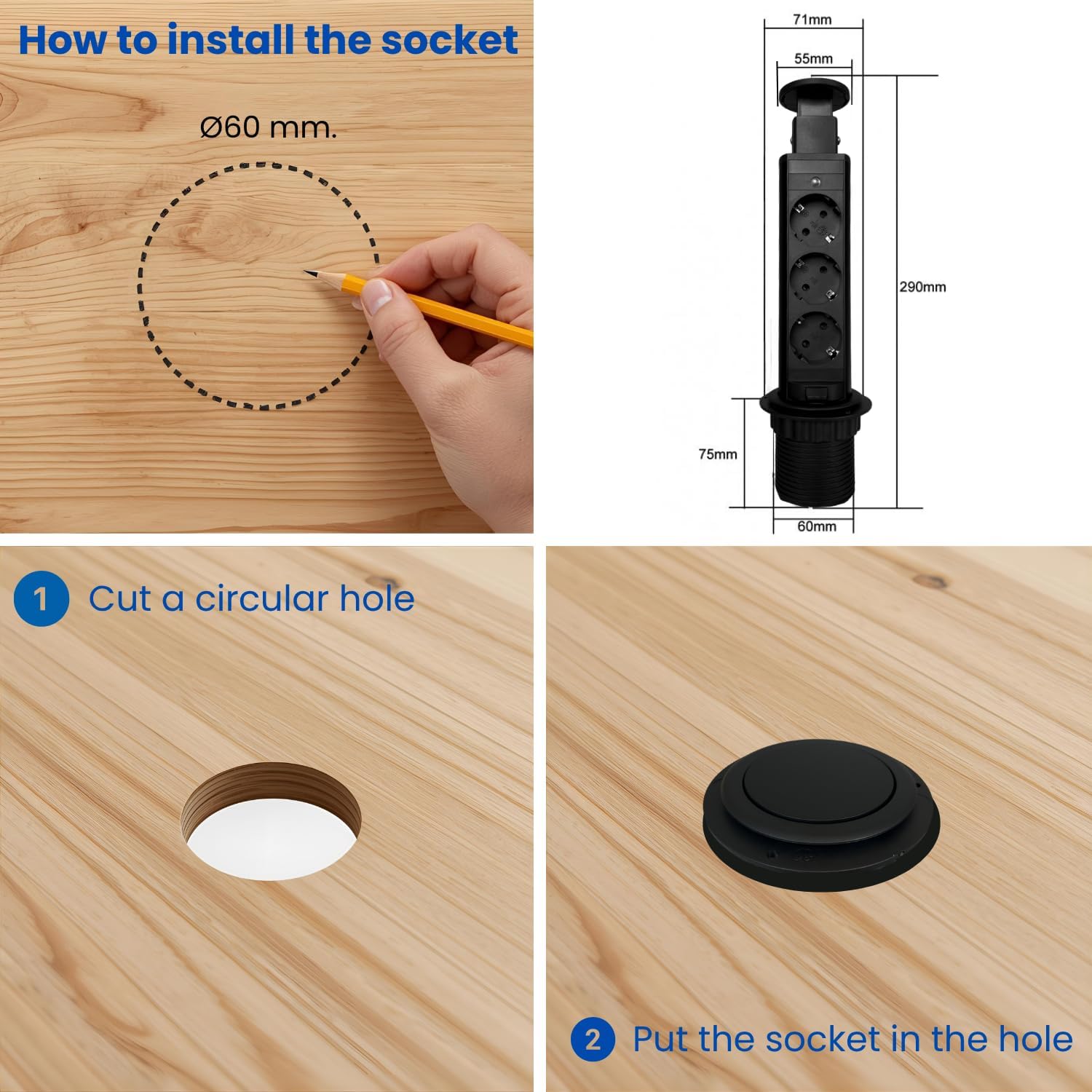 How to install the socket

Ø60 mm.

71mm
55mm
290mm
75mm
60mm

1 Cut a circular hole

2 Put the socket in the hole