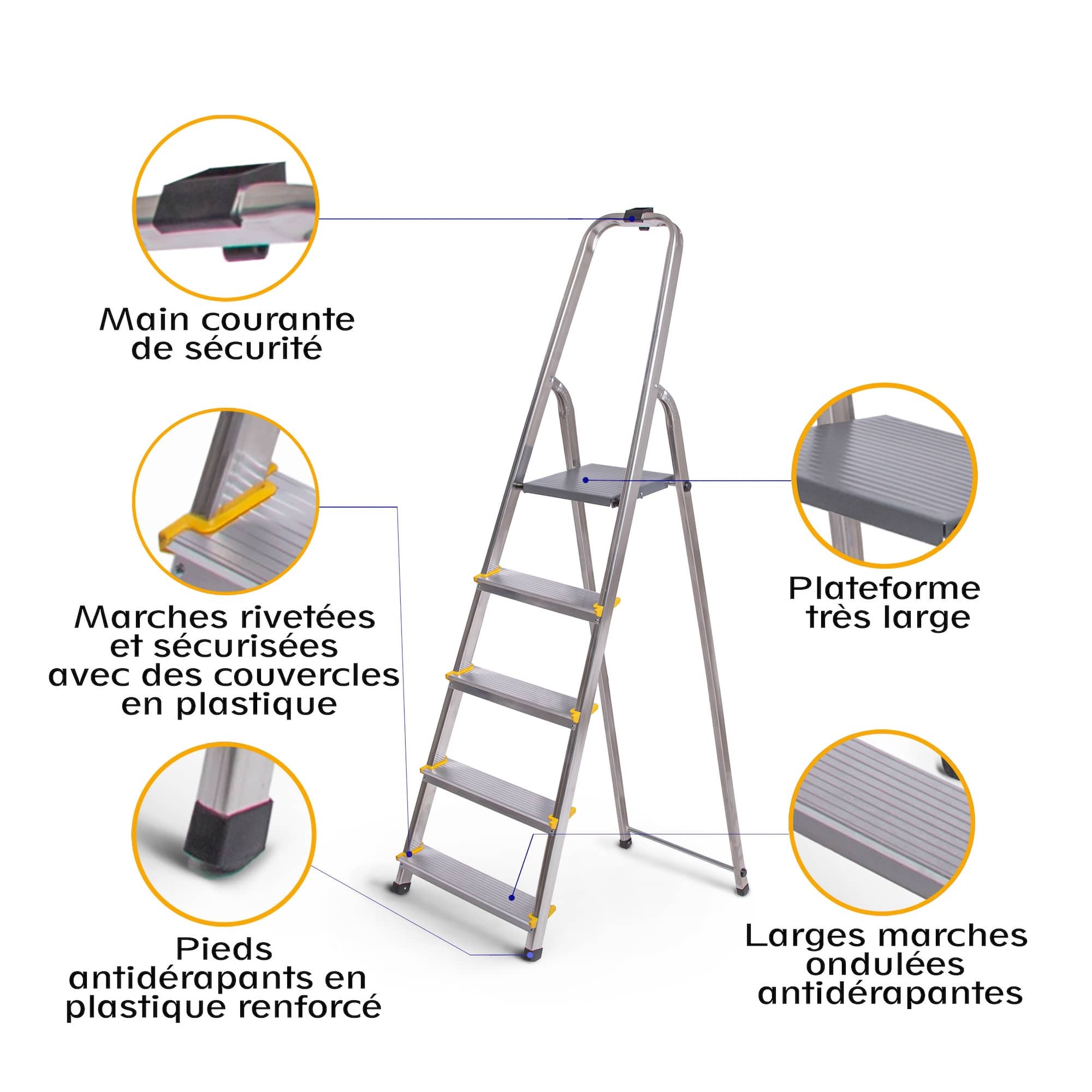 Main courante de sécurité

Marches rivetées et sécurisées avec des couvercles en plastique

Pieds antidérapants en plastique renforcé

Plateforme très large

Larges marches ondulées antidérapantes