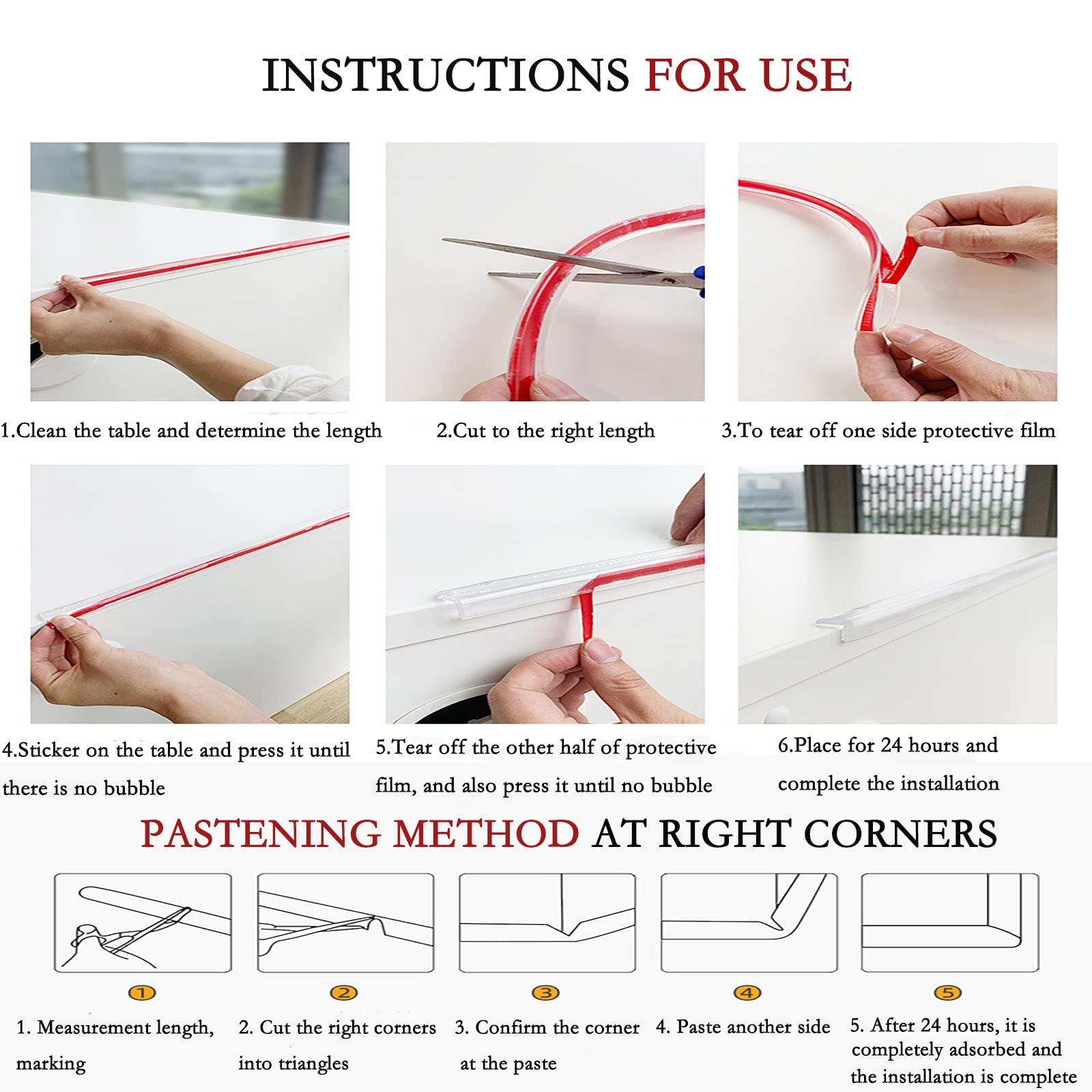 INSTRUCTIONS FOR USE

1.Clean the table and determine the length

2.Cut to the right length

3.To tear off one side protective film

4.Sticker on the table and press it until there is no bubble

5.Tear off the other half of protective film, and also press it until no bubble

6.Place for 24 hours and complete the installation

PASTENING METHOD AT RIGHT CORNERS

①

②

③

④

⑤

1. Measurement length, marking

2. Cut the right corners into triangles

3. Confirm the corner at the paste

4. Paste another side

5. After 24 hours, it is completely adsorbed and the installation is complete