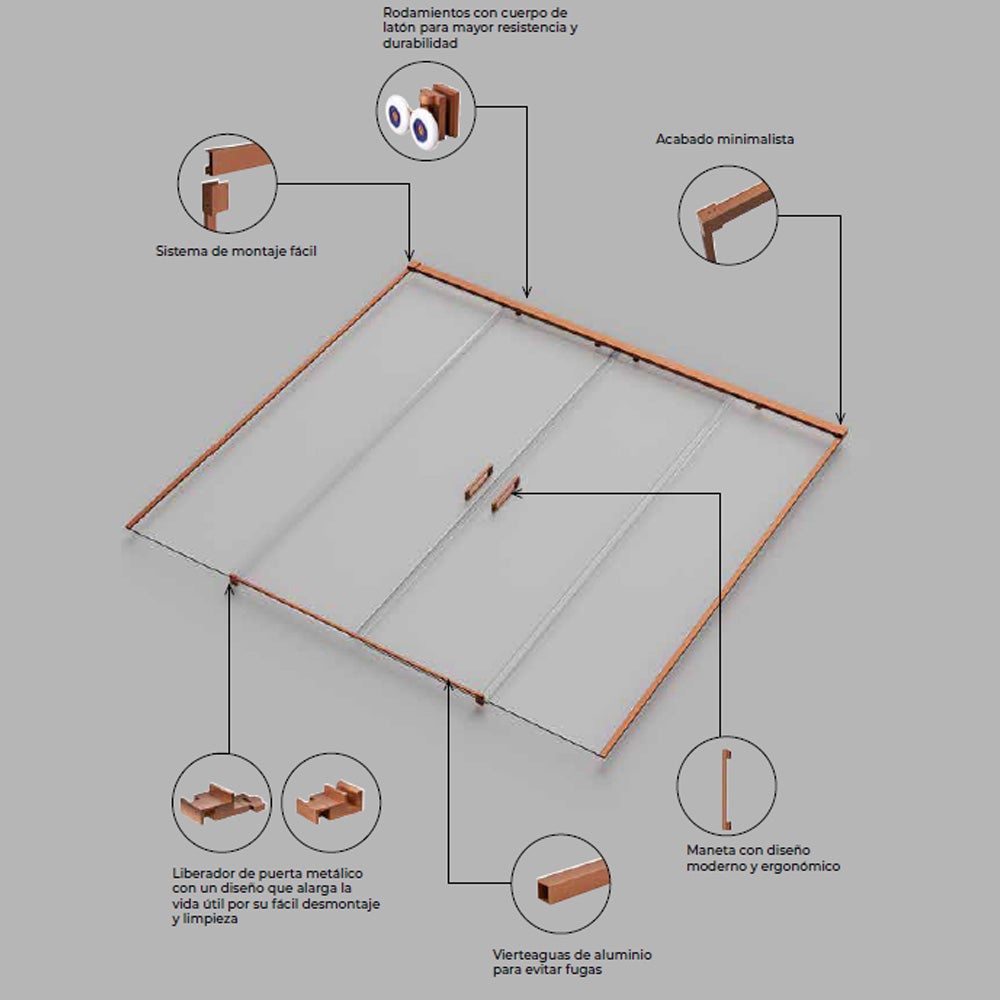 Rodamientos con cuerpo de latón para mayor resistencia y durabilidad

Acabado minimalista

Sistema de montaje fácil

Liberador de puerta metálico con un diseño que alarga la vida útil por su fácil desmontaje y limpieza

Vierteaguas de aluminio para evitar fugas

Maneta con diseño moderno y ergonómico