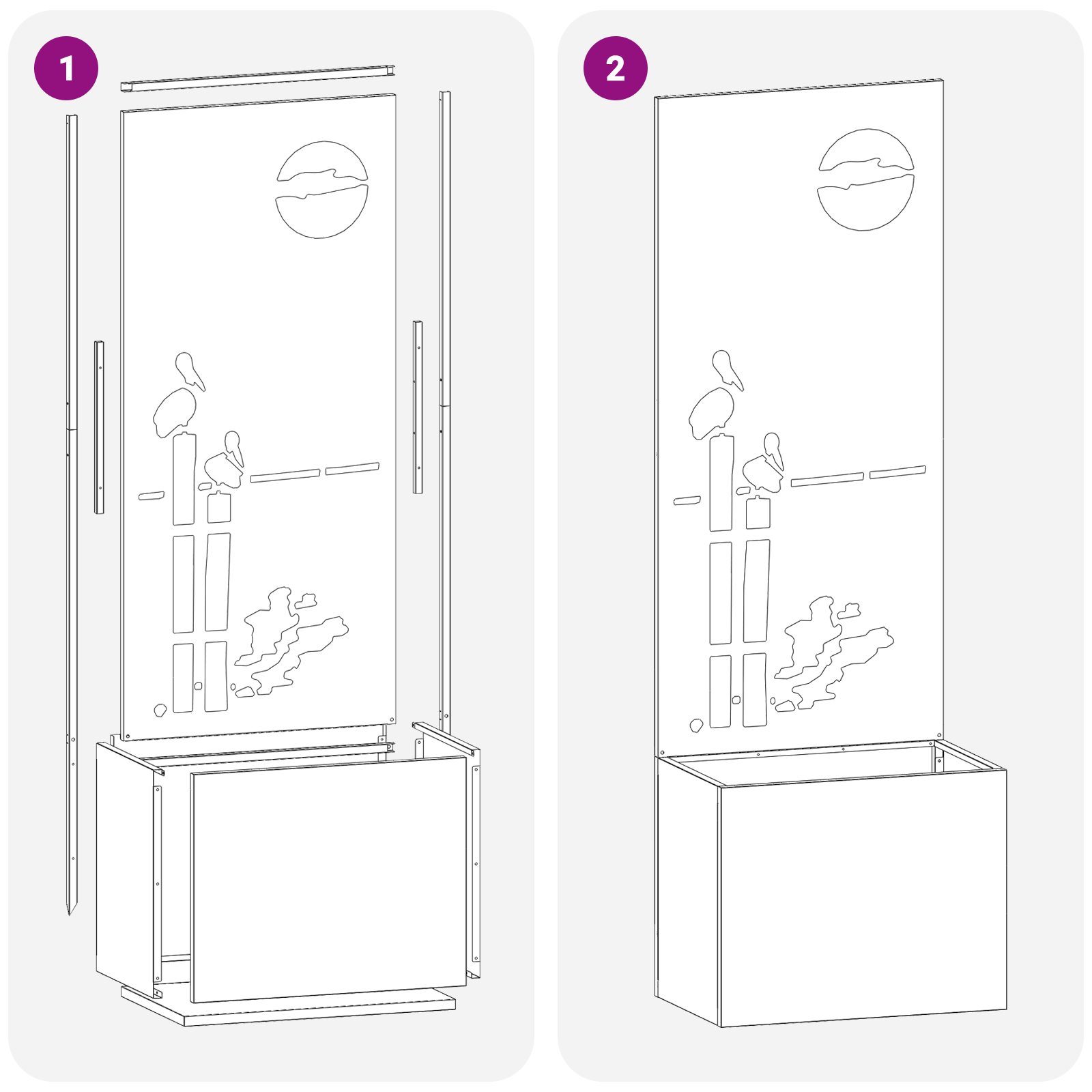 1

2