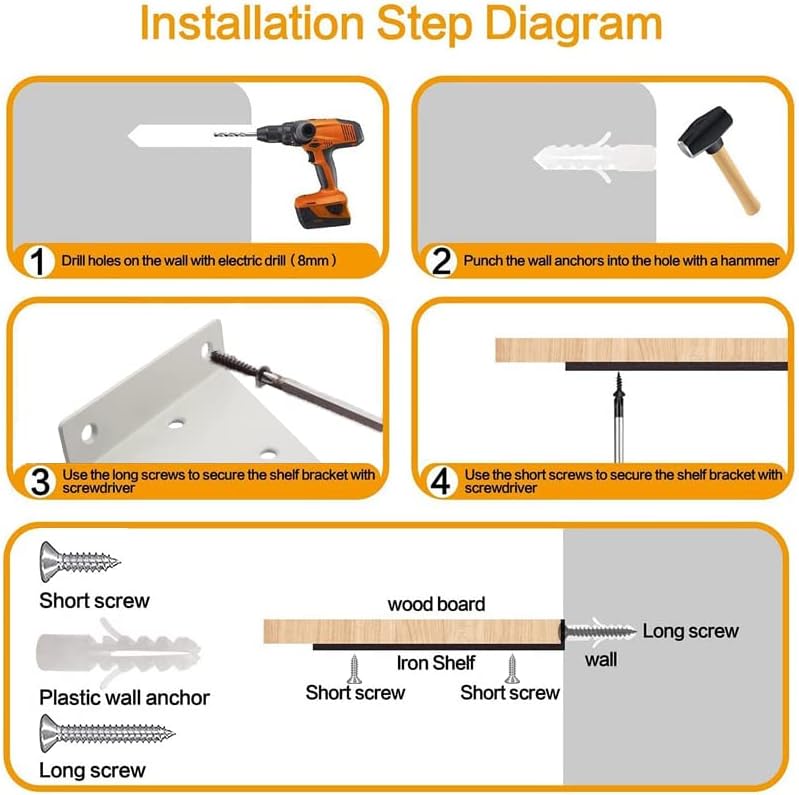 Installation Step Diagram

1 Drill holes on the wall with electric drill（8mm）

2 Punch the wall anchors into the hole with a hanmmer

3 Use the long screws to secure the shelf bracket with screwdriver

4 Use the short screws to secure the shelf bracket with screwdriver

Short screw

Plastic wall anchor

Long screw

wood board

Long screw

Iron Shelf

wall

Short screw

Short screw