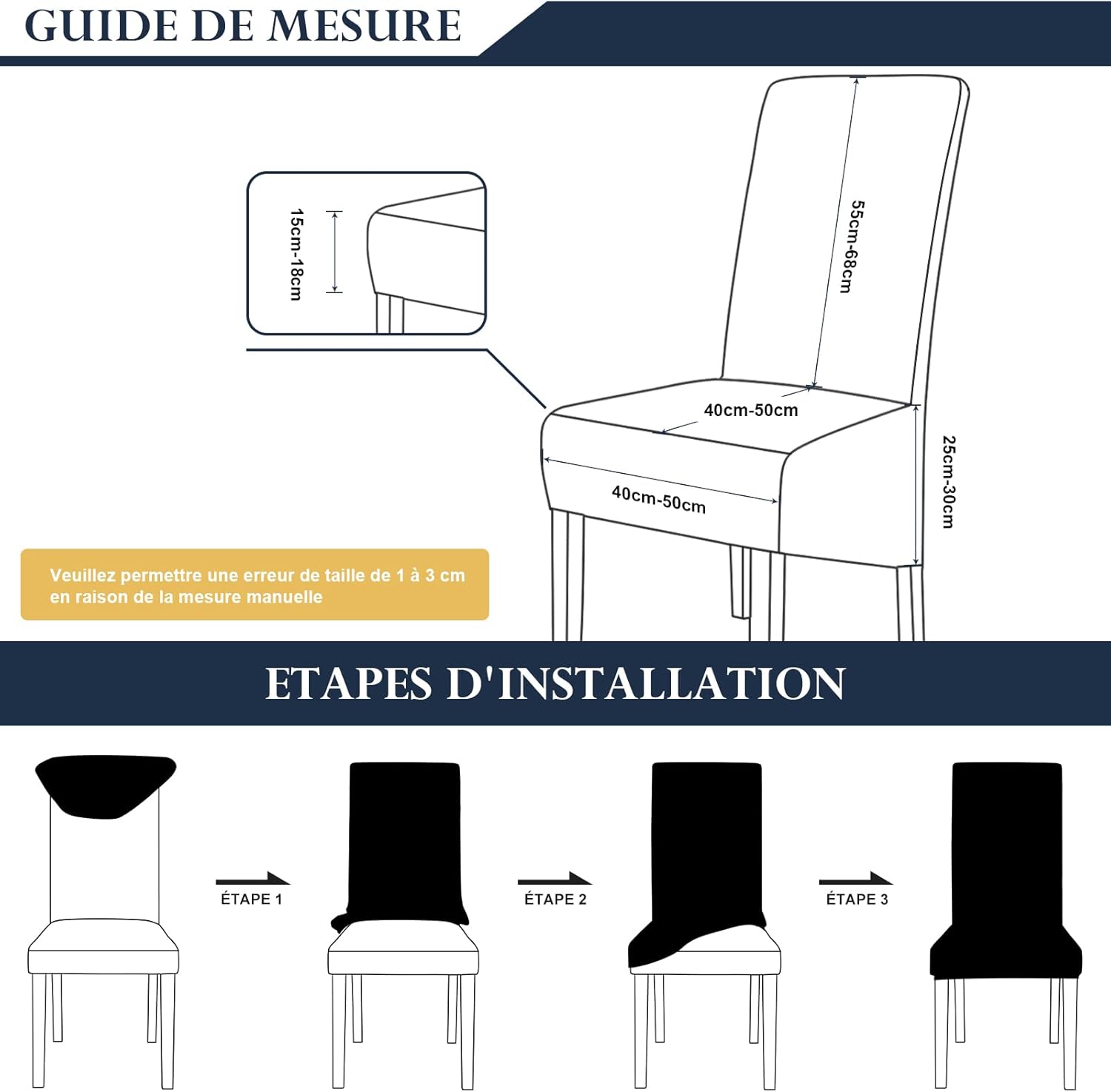 GUIDE DE MESURE

15cm-18cm

55cm-68cm

40cm-50cm

40cm-50cm

25cm-30cm

Veuillez permettre une erreur de taille de 1 à 3 cm en raison de la mesure manuelle

ETAPES D'INSTALLATION

ÉTAPE 1

ÉTAPE 2

ÉTAPE 3