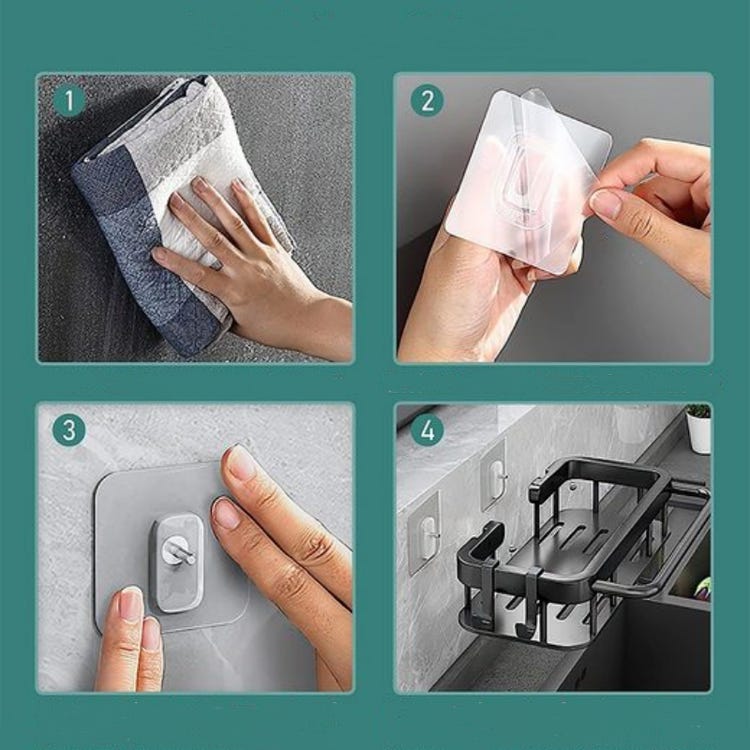 1

2

3

4