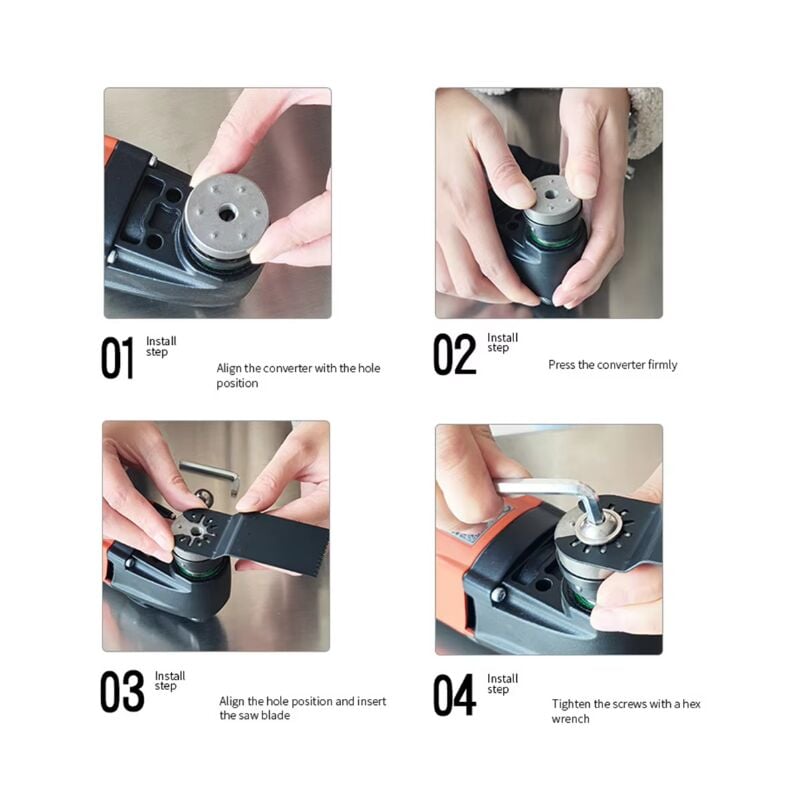 01 Install step

Align the converter with the hole position

02 Install step

Press the converter firmly

03 Install step

Align the hole position and insert the saw blade

04 Install step

Tighten the screws with a hex wrench