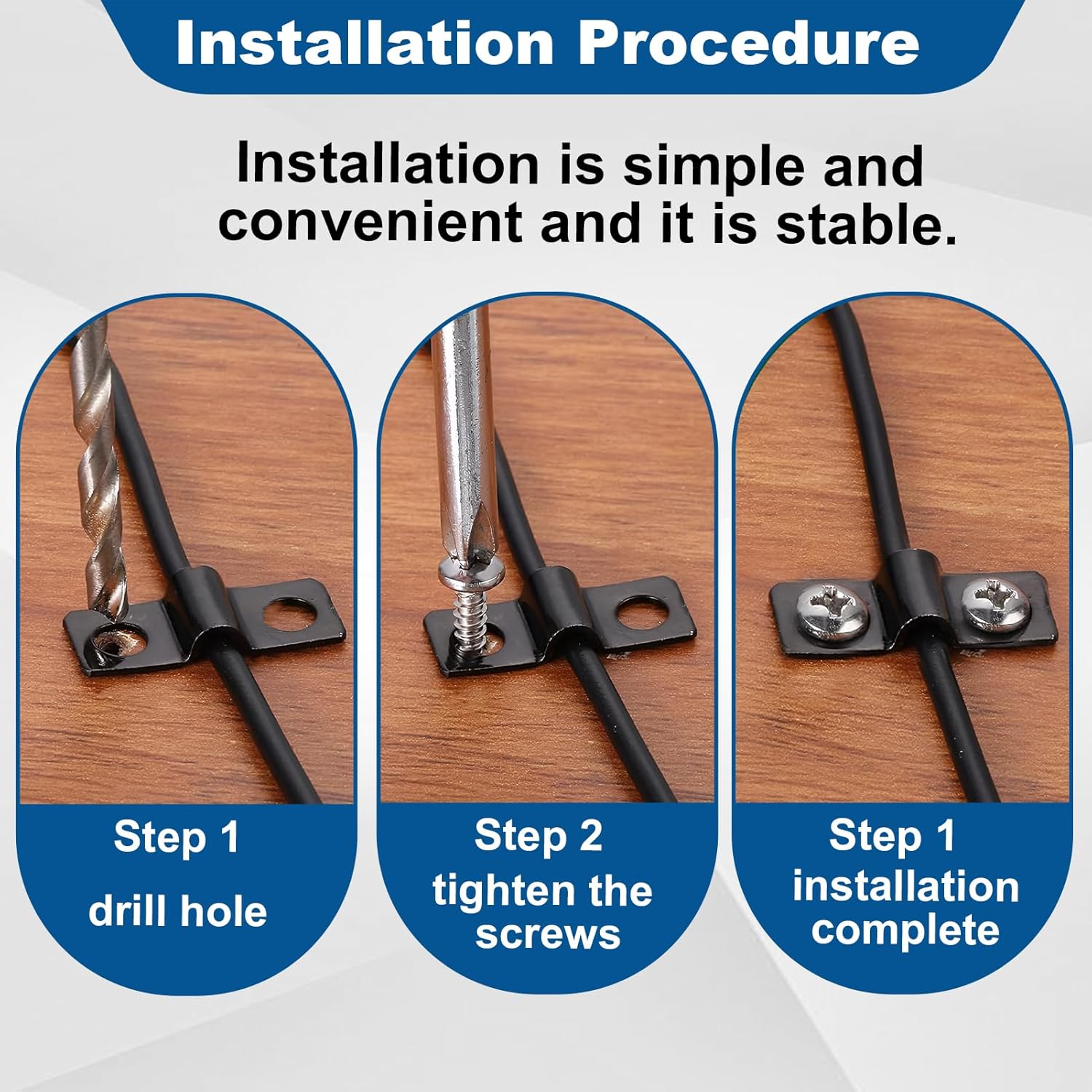 Installation Procedure

Installation is simple and convenient and it is stable.

Step 1
drill hole

Step 2
tighten the screws

Step 1
installation complete