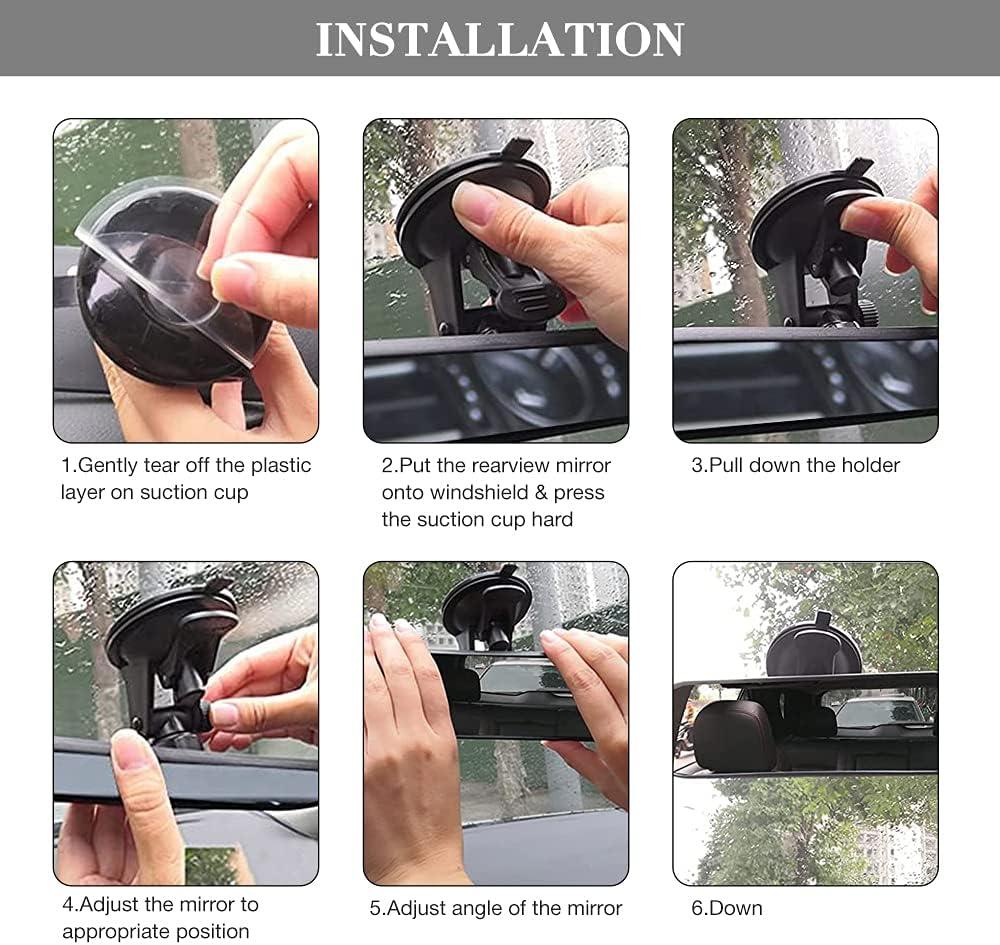 INSTALLATION

1.Gently tear off the plastic layer on suction cup

2.Put the rearview mirror onto windshield & press the suction cup hard

3.Pull down the holder

4.Adjust the mirror to appropriate position

5.Adjust angle of the mirror

6.Down