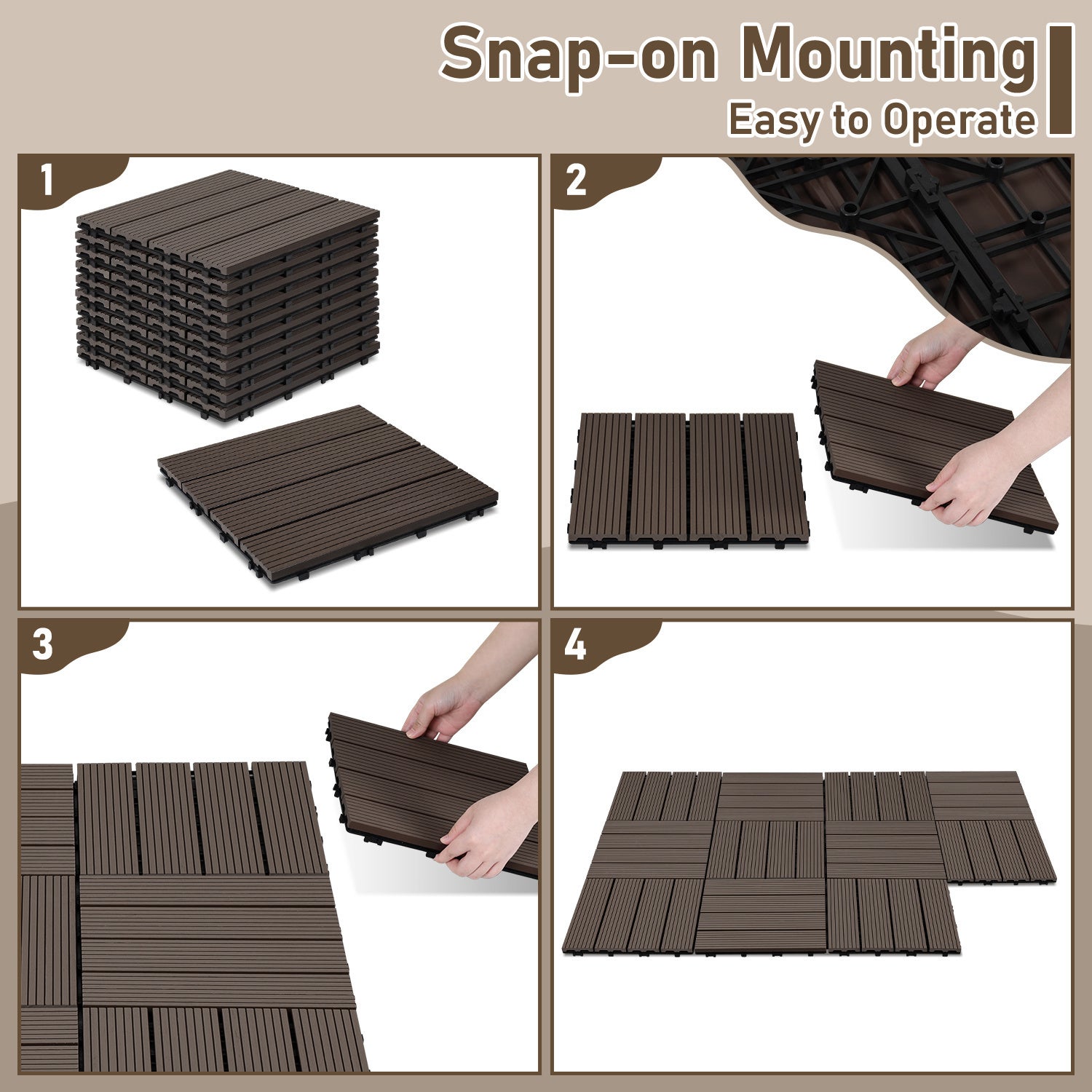 Snap-on Mounting
Easy to Operate

1

2

3

4