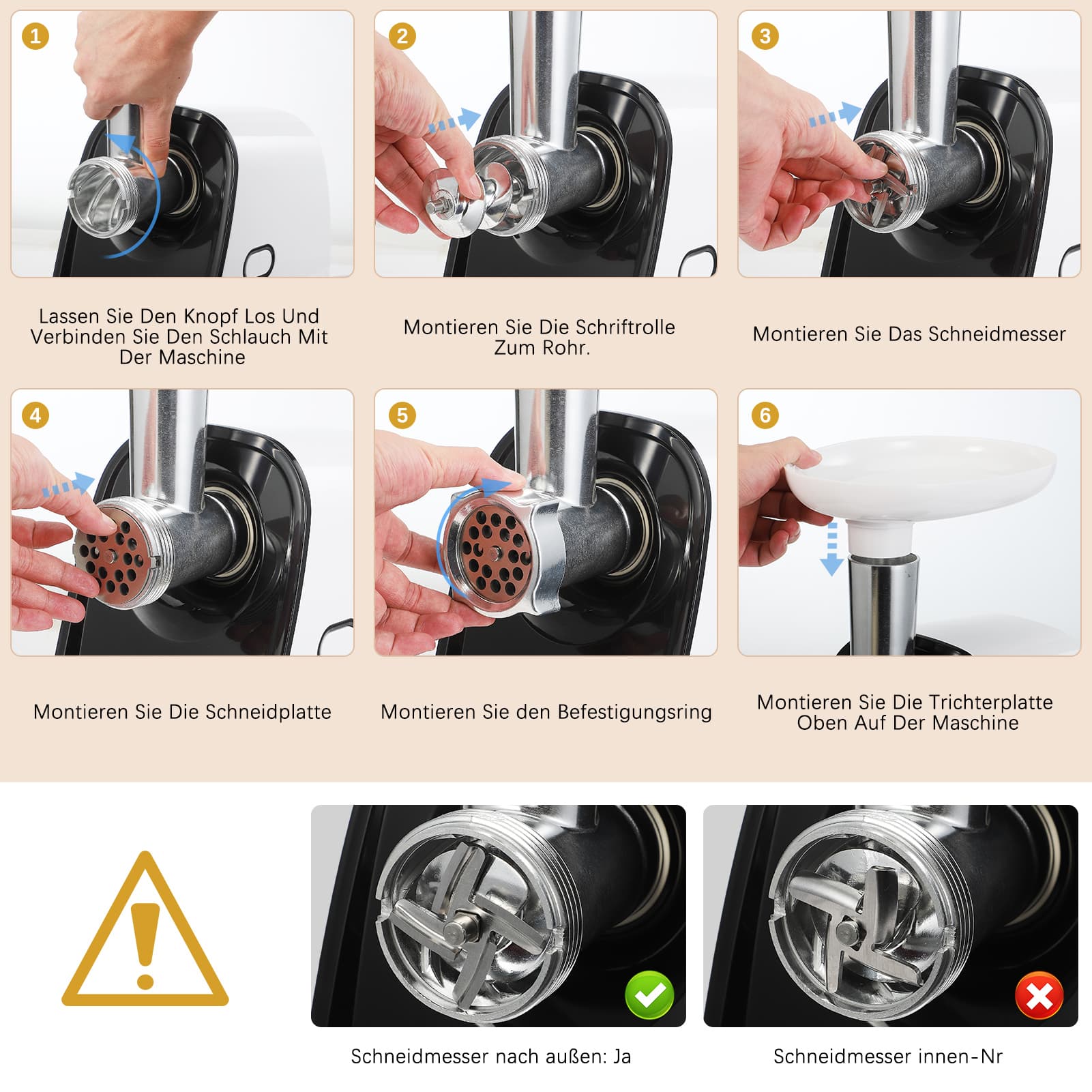 1

Lassen Sie Den Knopf Los Und Verbinden Sie Den Schlauch Mit Der Maschine

2

Montieren Sie Die Schriftrolle Zum Rohr.

3

Montieren Sie Das Schneidmesser

4

Montieren Sie Die Schneidplatte

5

Montieren Sie den Befestigungsring

6

Montieren Sie Die Trichterplatte Oben Auf Der Maschine

Schneidmesser nach außen: Ja

Schneidmesser innen-Nr