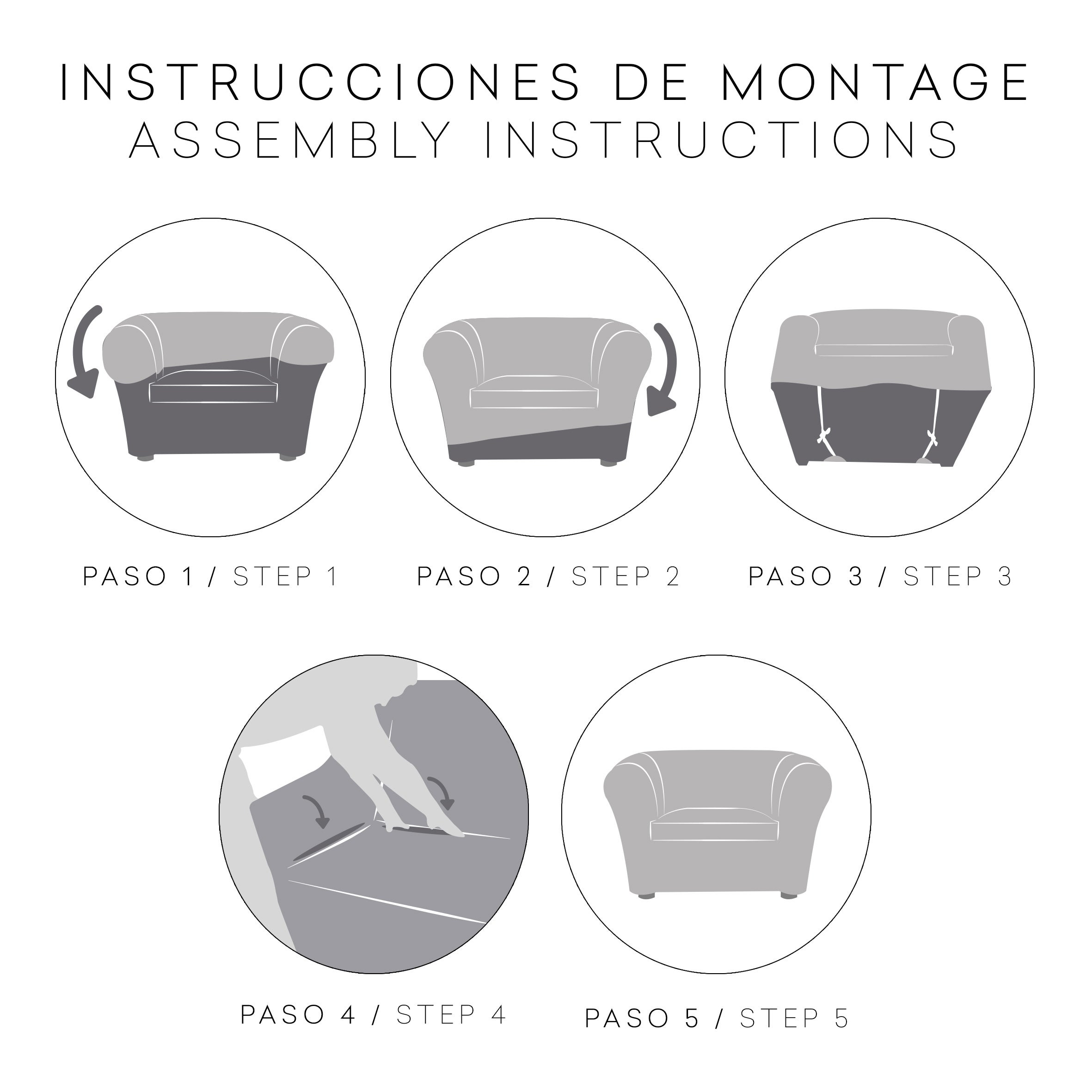 INSTRUCCIONES DE MONTAGE
ASSEMBLY INSTRUCTIONS

PASO 1 / STEP 1

PASO 2 / STEP 2

PASO 3 / STEP 3

PASO 4 / STEP 4

PASO 5 / STEP 5