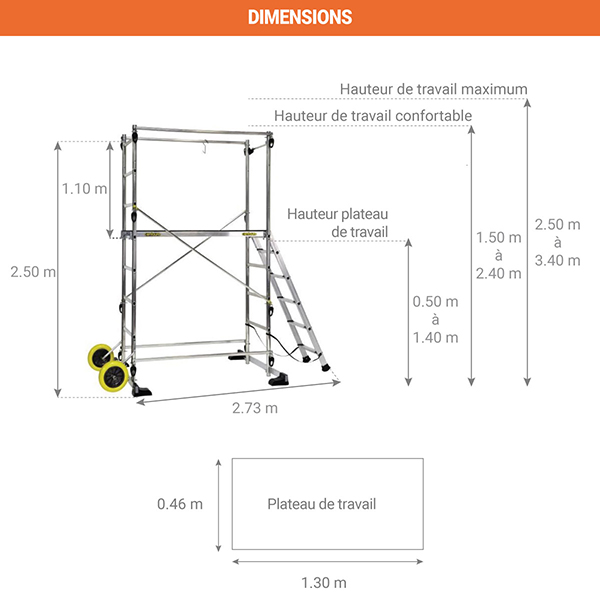 DIMENSIONS

Hauteur de travail maximum

Hauteur de travail confortable

1.10 m

Hauteur plateau de travail

2.50 m

1.50 m à 2.40 m

2.50 m à 3.40 m

0.50 m à 1.40 m

2.73 m

0.46 m

Plateau de travail

1.30 m