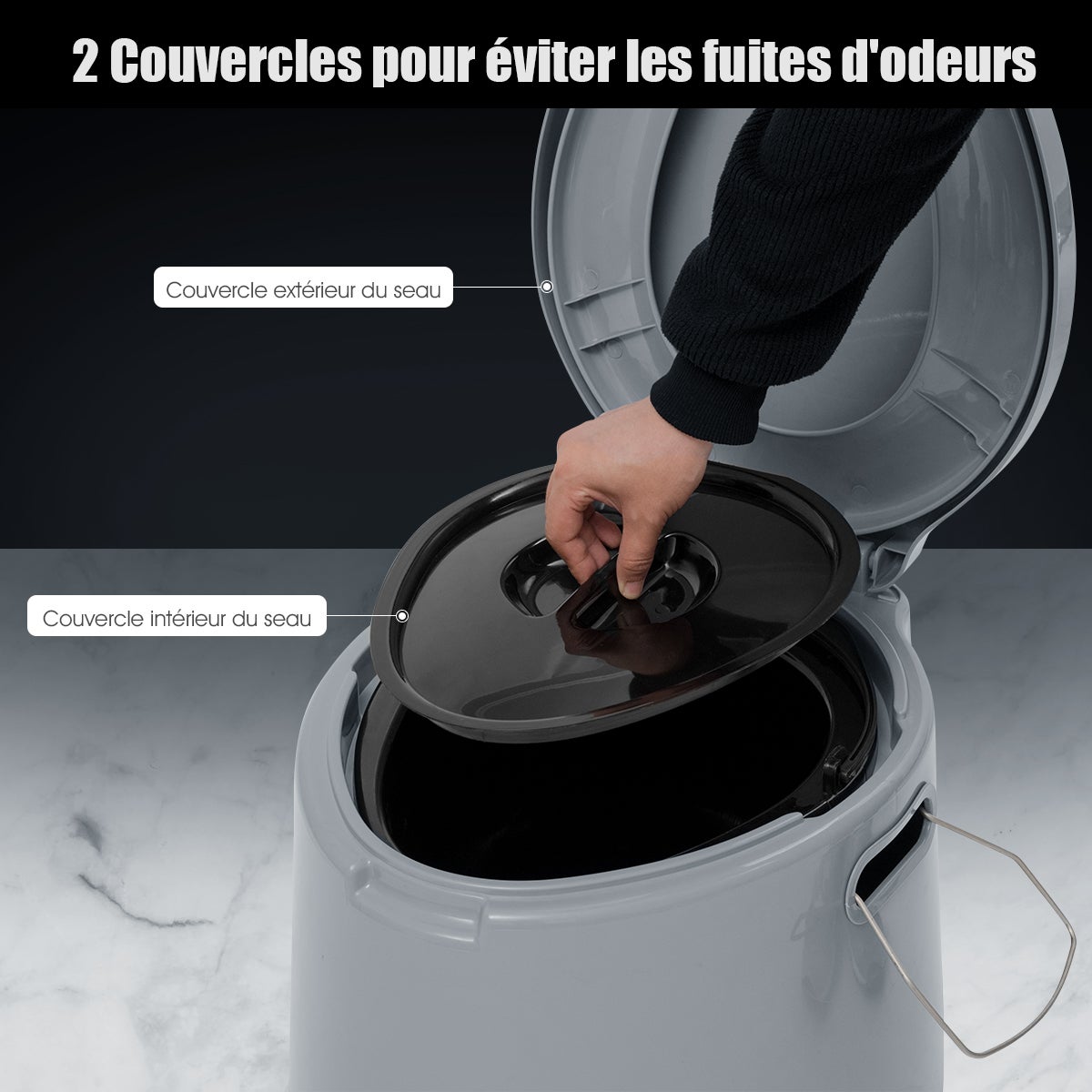 2 Couvercles pour éviter les fuites d'odeurs

Couvercle extérieur du seau

Couvercle intérieur du seau