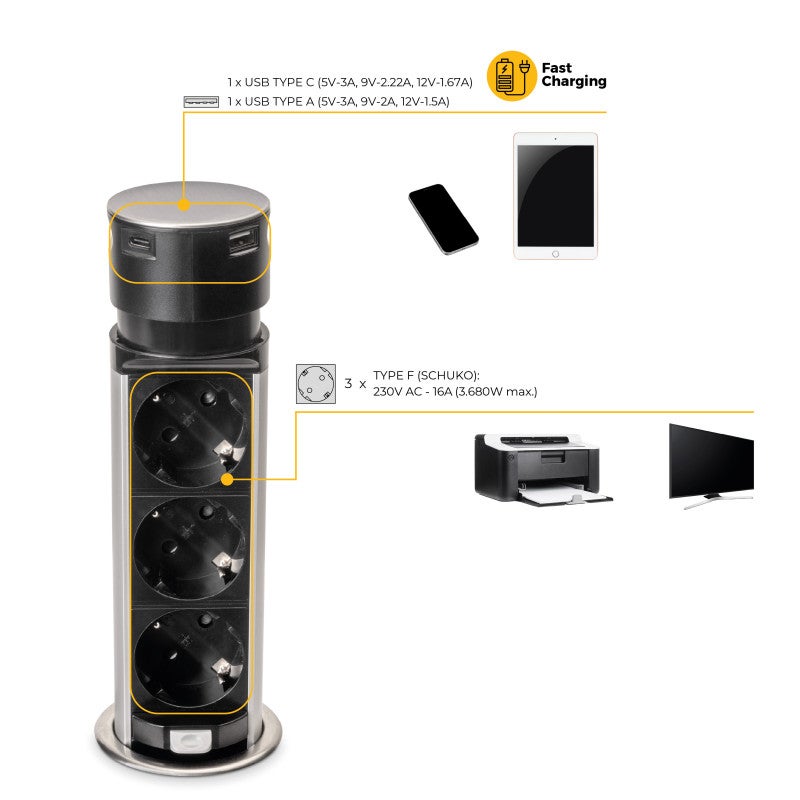 1 x USB TYPE C (5V-3A, 9V-2.22A, 12V-1.67A)
1 x USB TYPE A (5V-3A, 9V-2A, 12V-1.5A)

Fast Charging

3 x TYPE F (SCHUKO):
230V AC - 16A (3.680W max.)